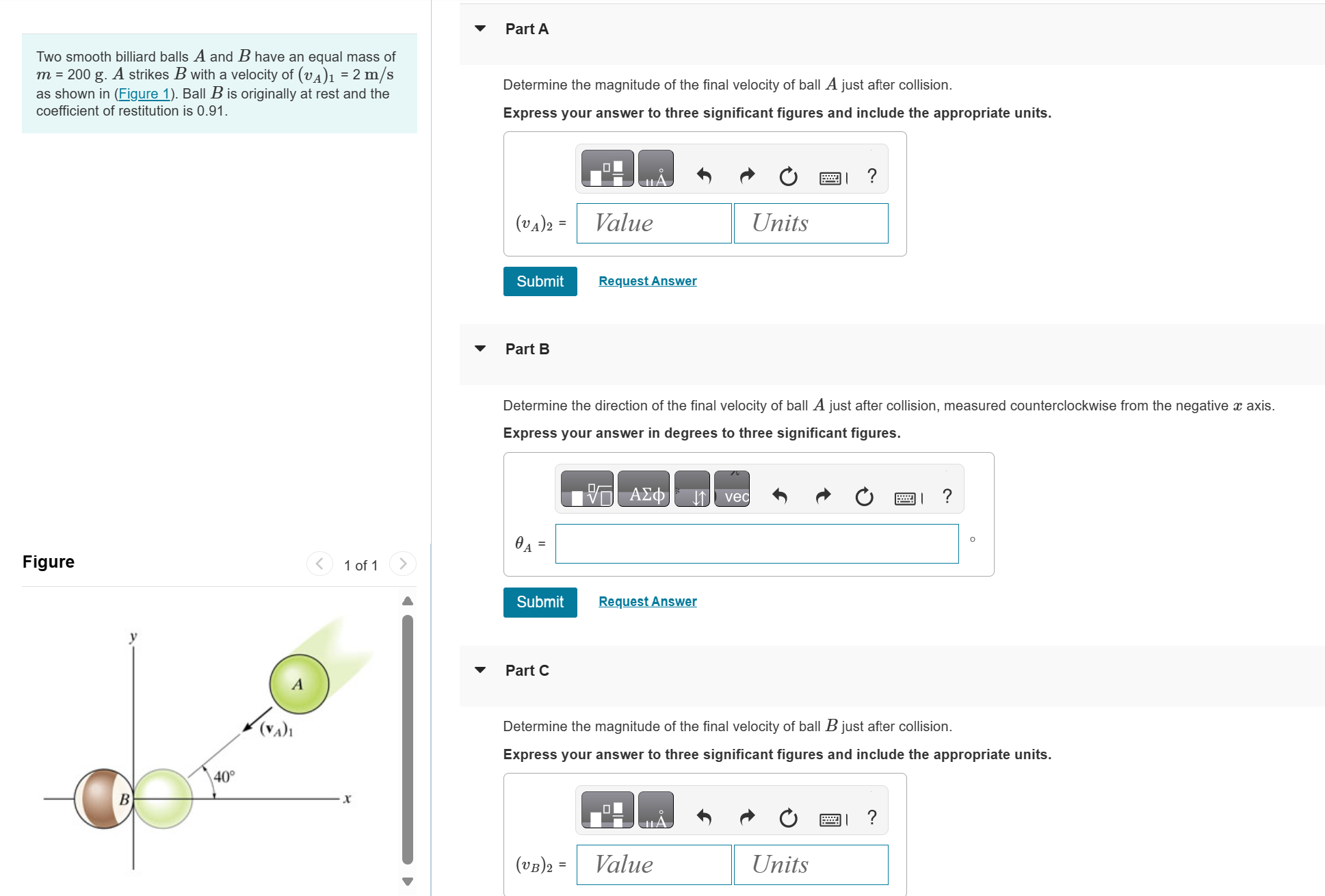 Two smooth billiard balls $A$ and $B$ have an equal mass of $m$ = 200 g. $A$ strikes $B$ with a velocity of $(v_A)_1$ = 2 m/s as shown in (Figure 1). Ball $B$ is originally at rest and the coefficient of restitution is 0.91.

Figure

1 of 1

y

A

$(\mathbf{v}_A)_1$

40°

B

x

Part A

Determine the magnitude of the final velocity of ball $A$ just after collision.

Express your answer to three significant figures and include the appropriate units.

μÅ ?

$(v_A)_2$ = Value Units

Submit Request Answer

Part B

Determine the direction of the final velocity of ball $A$ just after collision, measured counterclockwise from the negative $x$ axis.

Express your answer in degrees to three significant figures.

ΑΣφ vec ?

$\theta_A$ = °

Submit Request Answer

Part C

Determine the magnitude of the final velocity of ball $B$ just after collision.

Express your answer to three significant figures and include the appropriate units.

μÅ ?

$(v_B)_2$ = Value Units