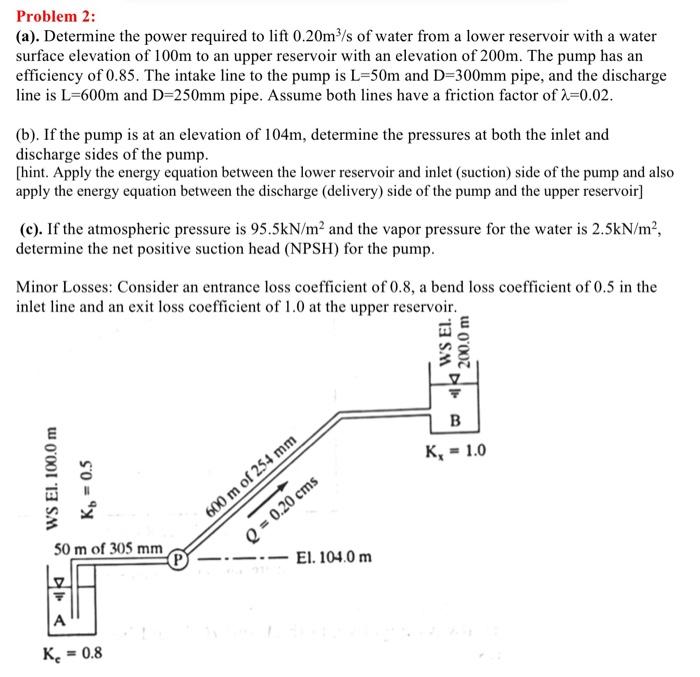 Problem 2:
(a). Determine the power required to lift $0.20m^3/s$ of water from a lower reservoir with a water surface elevation of 100m to an upper reservoir with an elevation of 200m. The pump has an efficiency of 0.85. The intake line to the pump is L=50m and D=300mm pipe, and the discharge line is L=600m and D=250mm pipe. Assume both lines have a friction factor of $\lambda$=0.02.

(b). If the pump is at an elevation of 104m, determine the pressures at both the inlet and discharge sides of the pump.
[hint. Apply the energy equation between the lower reservoir and inlet (suction) side of the pump and also apply the energy equation between the discharge (delivery) side of the pump and the upper reservoir]

(c). If the atmospheric pressure is $95.5kN/m^2$ and the vapor pressure for the water is $2.5kN/m^2$, determine the net positive suction head (NPSH) for the pump.

Minor Losses: Consider an entrance loss coefficient of 0.8, a bend loss coefficient of 0.5 in the inlet line and an exit loss coefficient of 1.0 at the upper reservoir.

WS El. 200.0 m
B
$K_x = 1.0$
600 m of 254 mm
$Q = 0.20$ cms
WS El. 100.0 m
$K_b = 0.5$
50 m of 305 mm
P
El. 104.0 m
A
$K_e = 0.8$