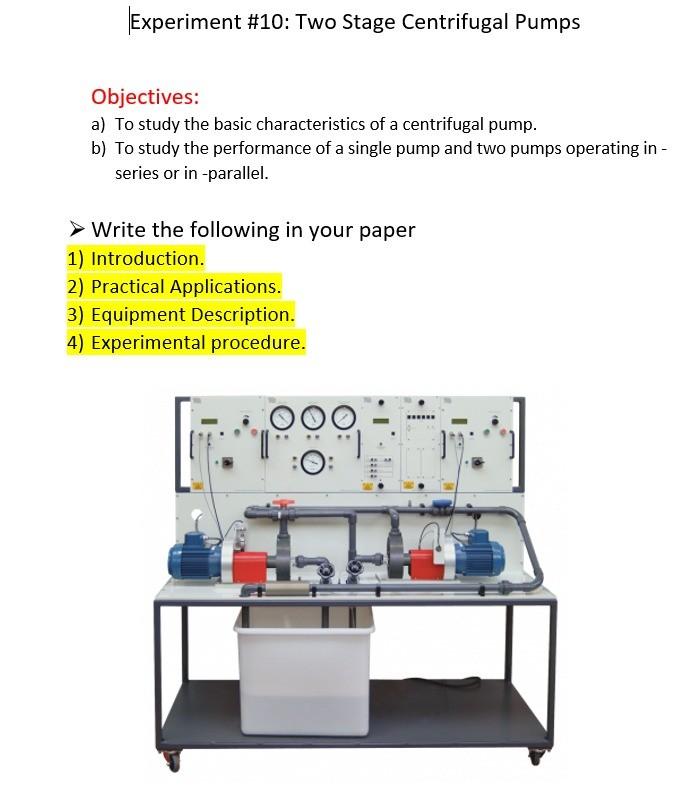 Experiment #10: Two Stage Centrifugal Pumps

Objectives:
a) To study the basic characteristics of a centrifugal pump.
b) To study the performance of a single pump and two pumps operating in -series or in -parallel.

➢ Write the following in your paper
1) Introduction.
2) Practical Applications.
3) Equipment Description.
4) Experimental procedure.