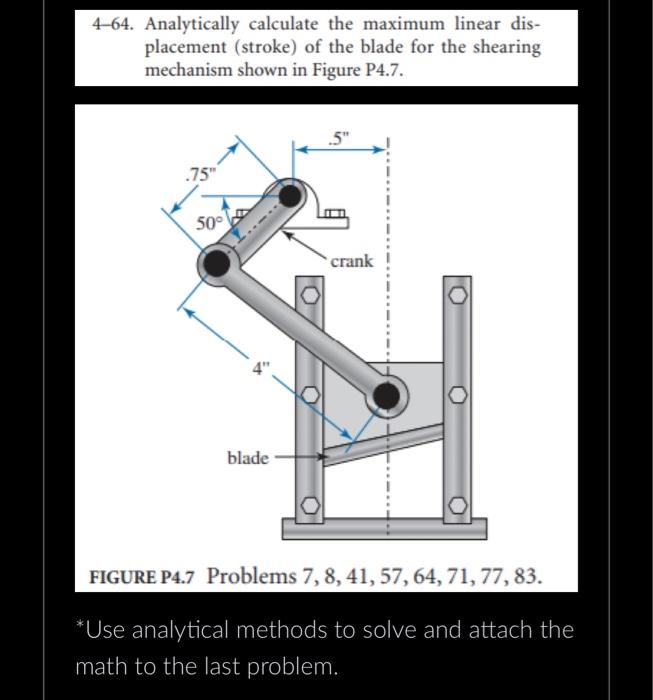 4–64. Analytically calculate the maximum linear displacement (stroke) of the blade for the shearing mechanism shown in Figure P4.7.

.5"

.75"

50°

crank

4"

blade

FIGURE P4.7 Problems 7, 8, 41, 57, 64, 71, 77, 83.

*Use analytical methods to solve and attach the math to the last problem.