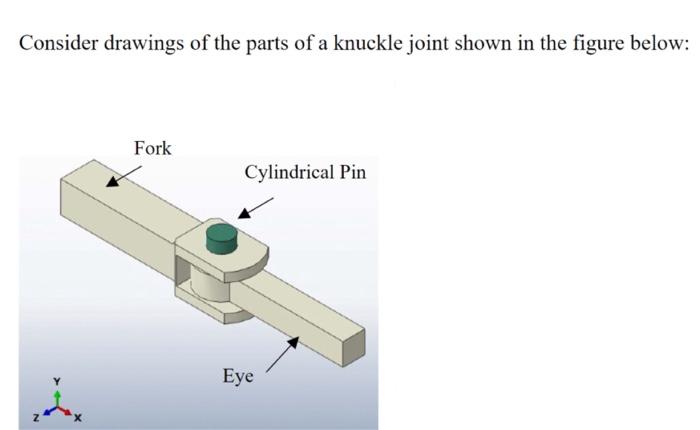 Consider drawings of the parts of a knuckle joint shown in the figure below:

Fork

Cylindrical Pin

Eye

Y

Z

X