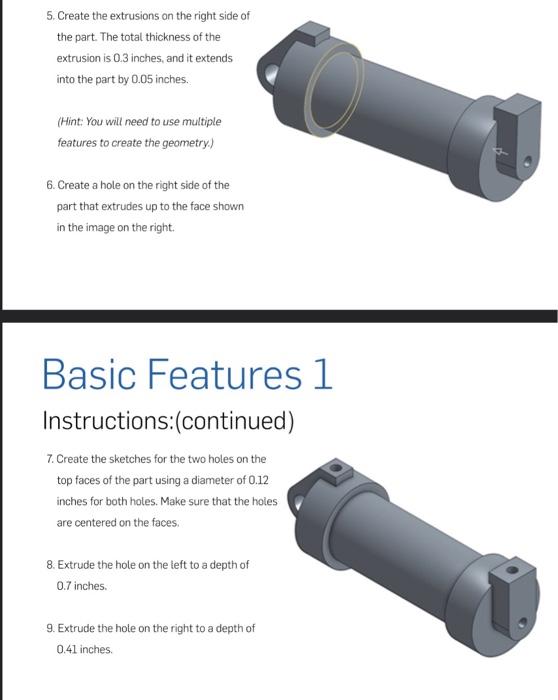 5. Create the extrusions on the right side of the part. The total thickness of the extrusion is 0.3 inches, and it extends into the part by 0.05 inches.

(Hint: You will need to use multiple features to create the geometry.)

6. Create a hole on the right side of the part that extrudes up to the face shown in the image on the right.

Basic Features 1

Instructions:(continued)

7. Create the sketches for the two holes on the top faces of the part using a diameter of 0.12 inches for both holes. Make sure that the holes are centered on the faces.

8. Extrude the hole on the left to a depth of 0.7 inches.

9. Extrude the hole on the right to a depth of 0.41 inches.