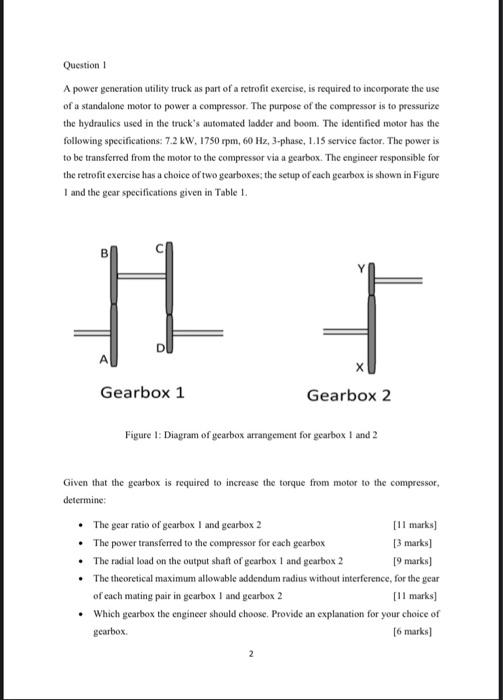 Question 1

A power generation utility truck as part of a retrofit exercise, is required to incorporate the use of a standalone motor to power a compressor. The purpose of the compressor is to pressurize the hydraulics used in the truck's automated ladder and boom. The identified motor has the following specifications: 7.2 kW, 1750 rpm, 60 Hz, 3-phase, 1.15 service factor. The power is to be transferred from the motor to the compressor via a gearbox. The engineer responsible for the retrofit exercise has a choice of two gearboxes; the setup of each gearbox is shown in Figure 1 and the gear specifications given in Table 1.

B
C
A
D
Gearbox 1

Y
X
Gearbox 2

Figure 1: Diagram of gearbox arrangement for gearbox 1 and 2

Given that the gearbox is required to increase the torque from motor to the compressor, determine:

• The gear ratio of gearbox 1 and gearbox 2 [11 marks]
• The power transferred to the compressor for each gearbox [3 marks]
• The radial load on the output shaft of gearbox 1 and gearbox 2 [9 marks]
• The theoretical maximum allowable addendum radius without interference, for the gear of each mating pair in gearbox 1 and gearbox 2 [11 marks]
• Which gearbox the engineer should choose. Provide an explanation for your choice of gearbox. [6 marks]

2