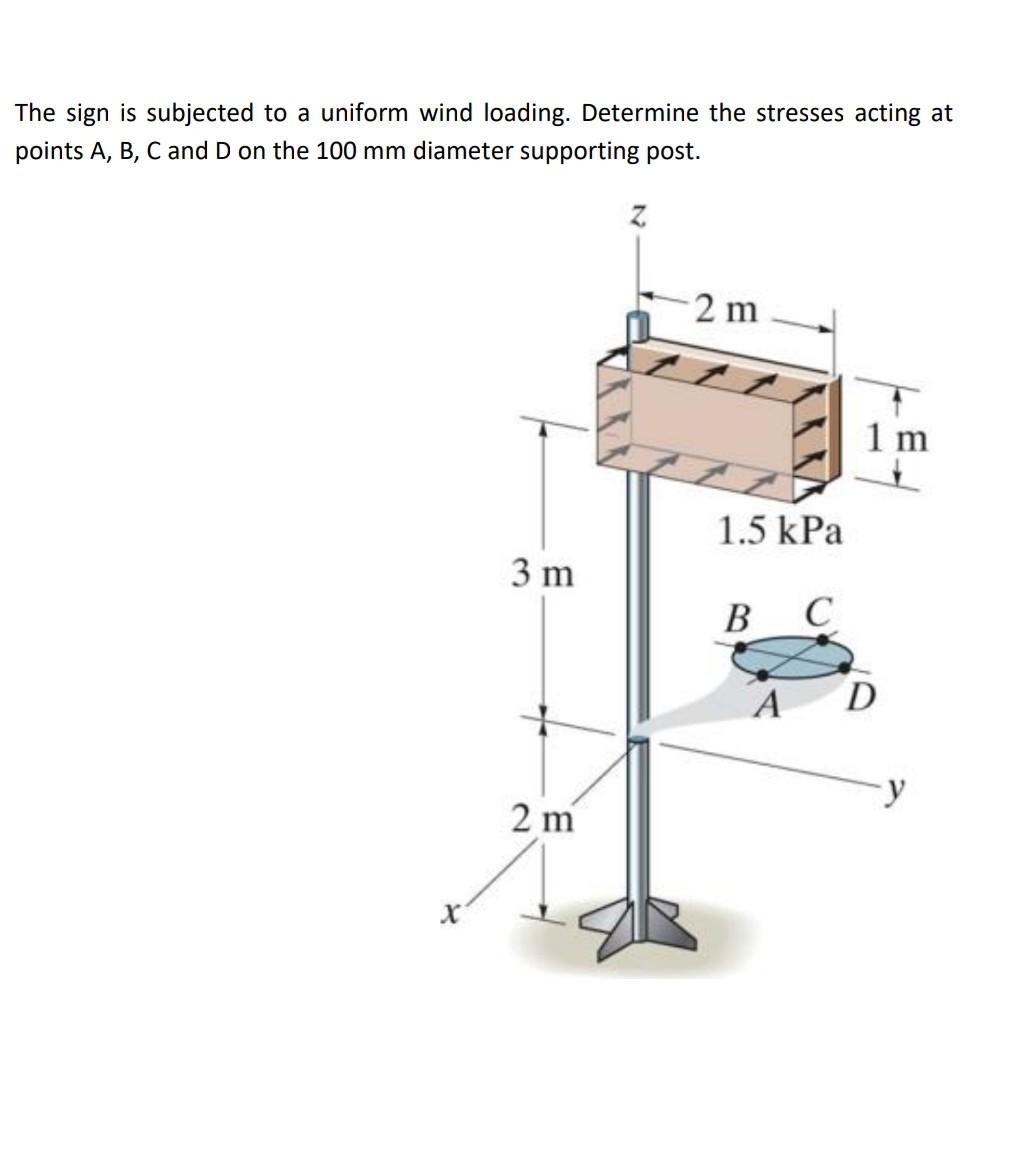 The sign is subjected to a uniform wind loading. Determine the stresses acting at points A, B, C and D on the 100 mm diameter supporting post.

z

2 m

1 m

1.5 kPa

3 m

B C

A D

y

2 m

x