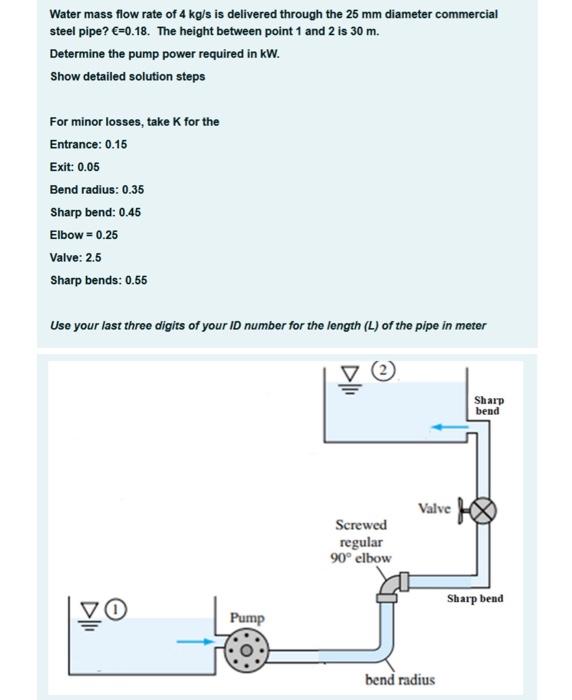 Water mass flow rate of 4 kg/s is delivered through the 25 mm diameter commercial steel pipe? €=0.18. The height between point 1 and 2 is 30 m.

Determine the pump power required in kW.

Show detailed solution steps

For minor losses, take K for the

Entrance: 0.15

Exit: 0.05

Bend radius: 0.35

Sharp bend: 0.45

Elbow = 0.25

Valve: 2.5

Sharp bends: 0.55

Use your last three digits of your ID number for the length (L) of the pipe in meter

2

Sharp bend

Valve

Screwed regular 90° elbow

Sharp bend

1

Pump

bend radius