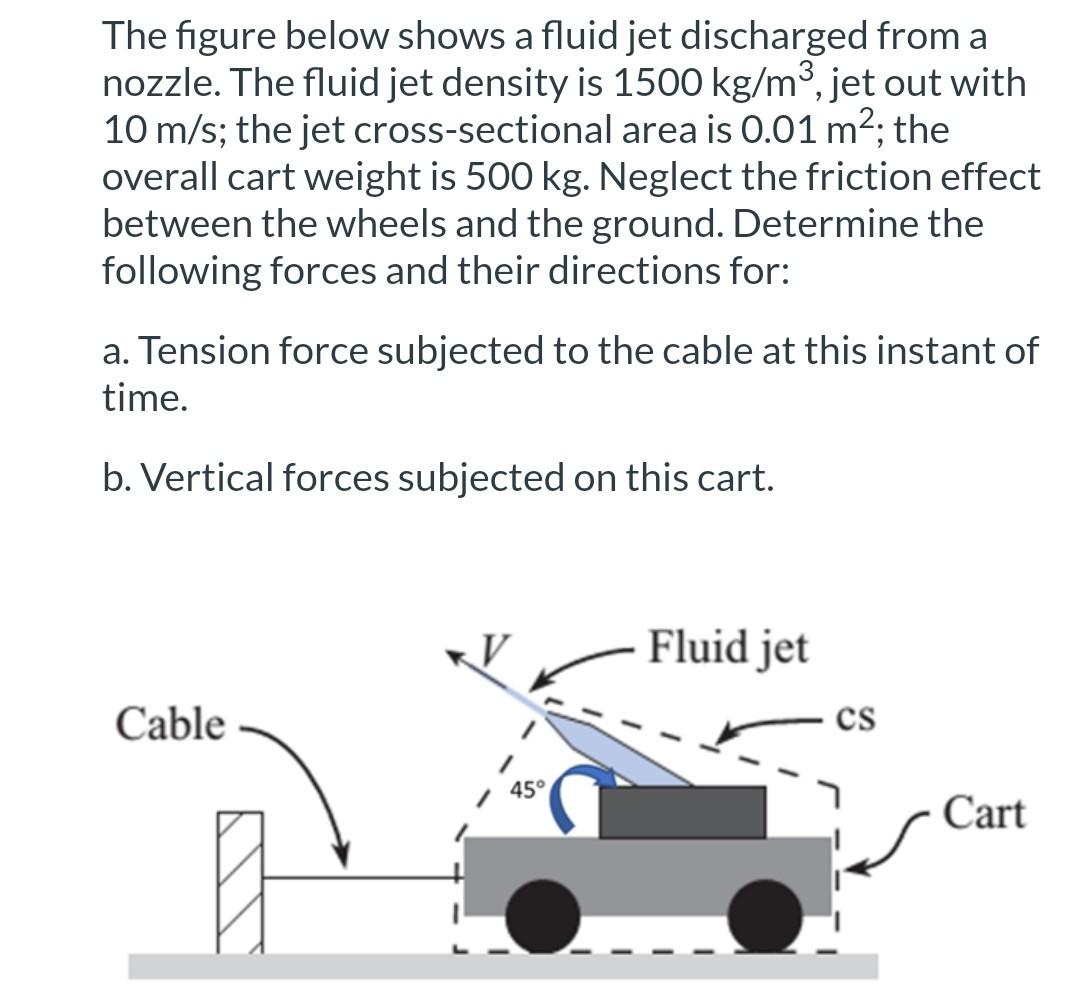 The figure below shows a fluid jet discharged from a nozzle. The fluid jet density is 1500 kg/m$^3$, jet out with 10 m/s; the jet cross-sectional area is 0.01 m$^2$; the overall cart weight is 500 kg. Neglect the friction effect between the wheels and the ground. Determine the following forces and their directions for:

a. Tension force subjected to the cable at this instant of time.

b. Vertical forces subjected on this cart.

$V$
Fluid jet
Cable
CS
45°
Cart