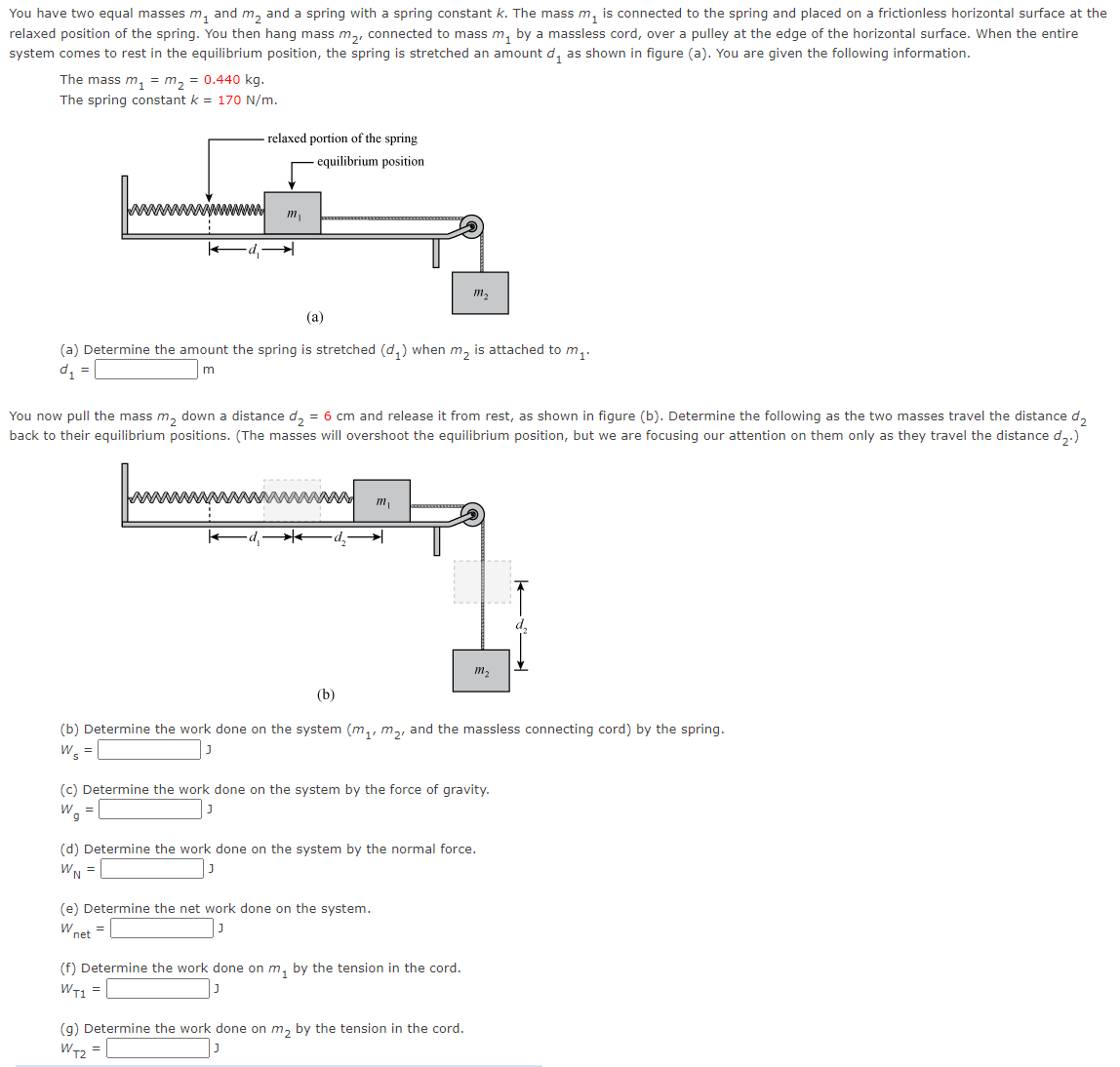 You have two equal masses $m_1$ and $m_2$ and a spring with a spring constant $k$. The mass $m_1$ is connected to the spring and placed on a frictionless horizontal surface at the relaxed position of the spring. You then hang mass $m_2$, connected to mass $m_1$ by a massless cord, over a pulley at the edge of the horizontal surface. When the entire system comes to rest in the equilibrium position, the spring is stretched an amount $d_1$ as shown in figure (a). You are given the following information.

The mass $m_1 = m_2 = 0.440$ kg.
The spring constant $k = 170$ N/m.

relaxed portion of the spring
equilibrium position
$m_1$
$d_1$
$m_2$
(a)

(a) Determine the amount the spring is stretched ($d_1$) when $m_2$ is attached to $m_1$.
$d_1 =$ m

You now pull the mass $m_2$ down a distance $d_2 = 6$ cm and release it from rest, as shown in figure (b). Determine the following as the two masses travel the distance $d_2$ back to their equilibrium positions. (The masses will overshoot the equilibrium position, but we are focusing our attention on them only as they travel the distance $d_2$.)

$m_1$
$d_1$
$d_2$
$d_2$
$m_2$
(b)

(b) Determine the work done on the system ($m_1$, $m_2$, and the massless connecting cord) by the spring.
$W_s =$ J

(c) Determine the work done on the system by the force of gravity.
$W_g =$ J

(d) Determine the work done on the system by the normal force.
$W_N =$ J

(e) Determine the net work done on the system.
$W_{net} =$ J

(f) Determine the work done on $m_1$ by the tension in the cord.
$W_{T1} =$ J

(g) Determine the work done on $m_2$ by the tension in the cord.
$W_{T2} =$ J