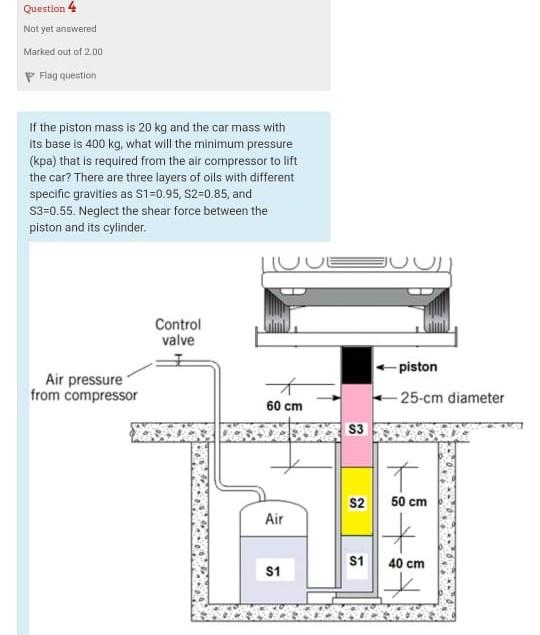 Question 4

Not yet answered

Marked out of 2.00

Flag question

If the piston mass is 20 kg and the car mass with its base is 400 kg, what will the minimum pressure (kpa) that is required from the air compressor to lift the car? There are three layers of oils with different specific gravities as S1=0.95, S2=0.85, and S3=0.55. Neglect the shear force between the piston and its cylinder.

Control valve

Air pressure from compressor

piston

25-cm diameter

60 cm

S3

S2

50 cm

Air

S1

40 cm

S1