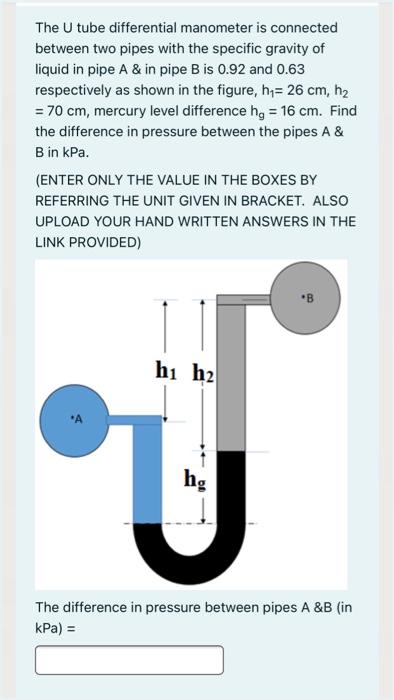 The U tube differential manometer is connected between two pipes with the specific gravity of liquid in pipe A & in pipe B is 0.92 and 0.63 respectively as shown in the figure, $h_1$= 26 cm, $h_2$ = 70 cm, mercury level difference $h_g$ = 16 cm. Find the difference in pressure between the pipes A & B in kPa.

(ENTER ONLY THE VALUE IN THE BOXES BY REFERRING THE UNIT GIVEN IN BRACKET. ALSO UPLOAD YOUR HAND WRITTEN ANSWERS IN THE LINK PROVIDED)

•B

$h_1$ $h_2$

•A

$h_g$

The difference in pressure between pipes A &B (in kPa) =