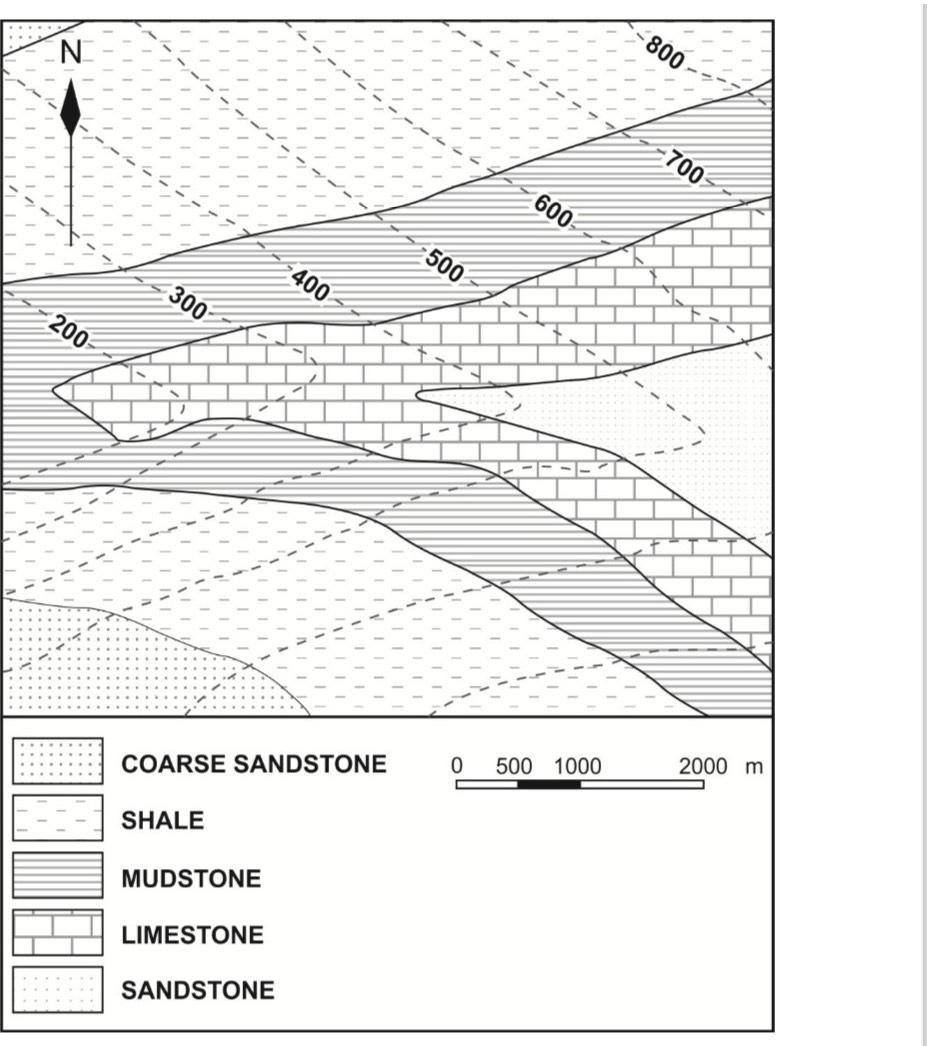 N

800
700
600
500
400
300
200

COARSE SANDSTONE
SHALE
MUDSTONE
LIMESTONE
SANDSTONE

0 500 1000 2000 m