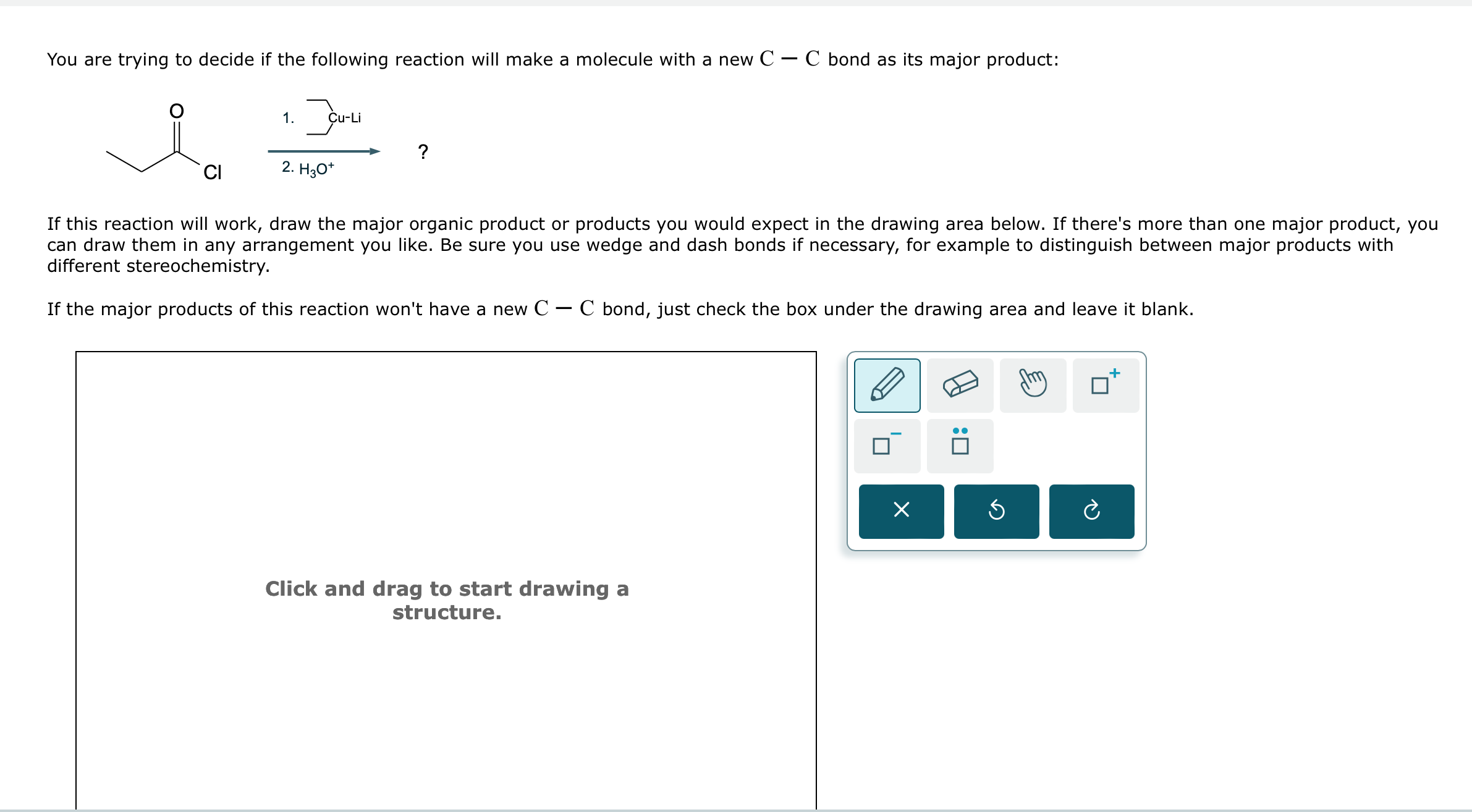 You are trying to decide if the following reaction will make a molecule with a new $C-C$ bond as its major product:

O

Cl

1. Cu-Li

2. $H_3O^+$

?

If this reaction will work, draw the major organic product or products you would expect in the drawing area below. If there's more than one major product, you can draw them in any arrangement you like. Be sure you use wedge and dash bonds if necessary, for example to distinguish between major products with different stereochemistry.

If the major products of this reaction won't have a new $C-C$ bond, just check the box under the drawing area and leave it blank.

Click and drag to start drawing a structure.