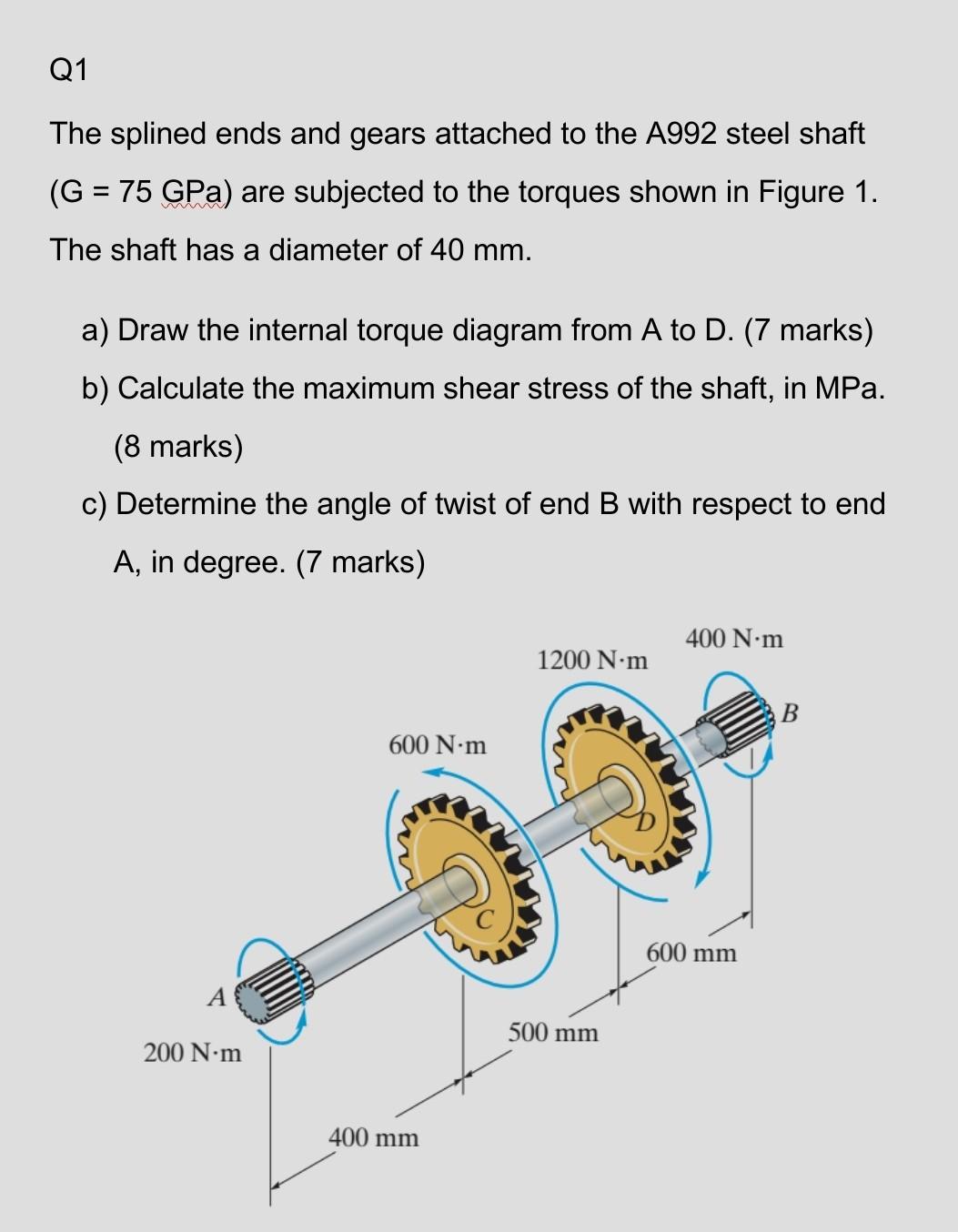 Q1

The splined ends and gears attached to the A992 steel shaft (G = 75 GPa) are subjected to the torques shown in Figure 1. The shaft has a diameter of 40 mm.

a) Draw the internal torque diagram from A to D. (7 marks)

b) Calculate the maximum shear stress of the shaft, in MPa. (8 marks)

c) Determine the angle of twist of end B with respect to end A, in degree. (7 marks)

400 N·m
1200 N·m
B
600 N·m
D
C
600 mm
A
500 mm
200 N·m
400 mm