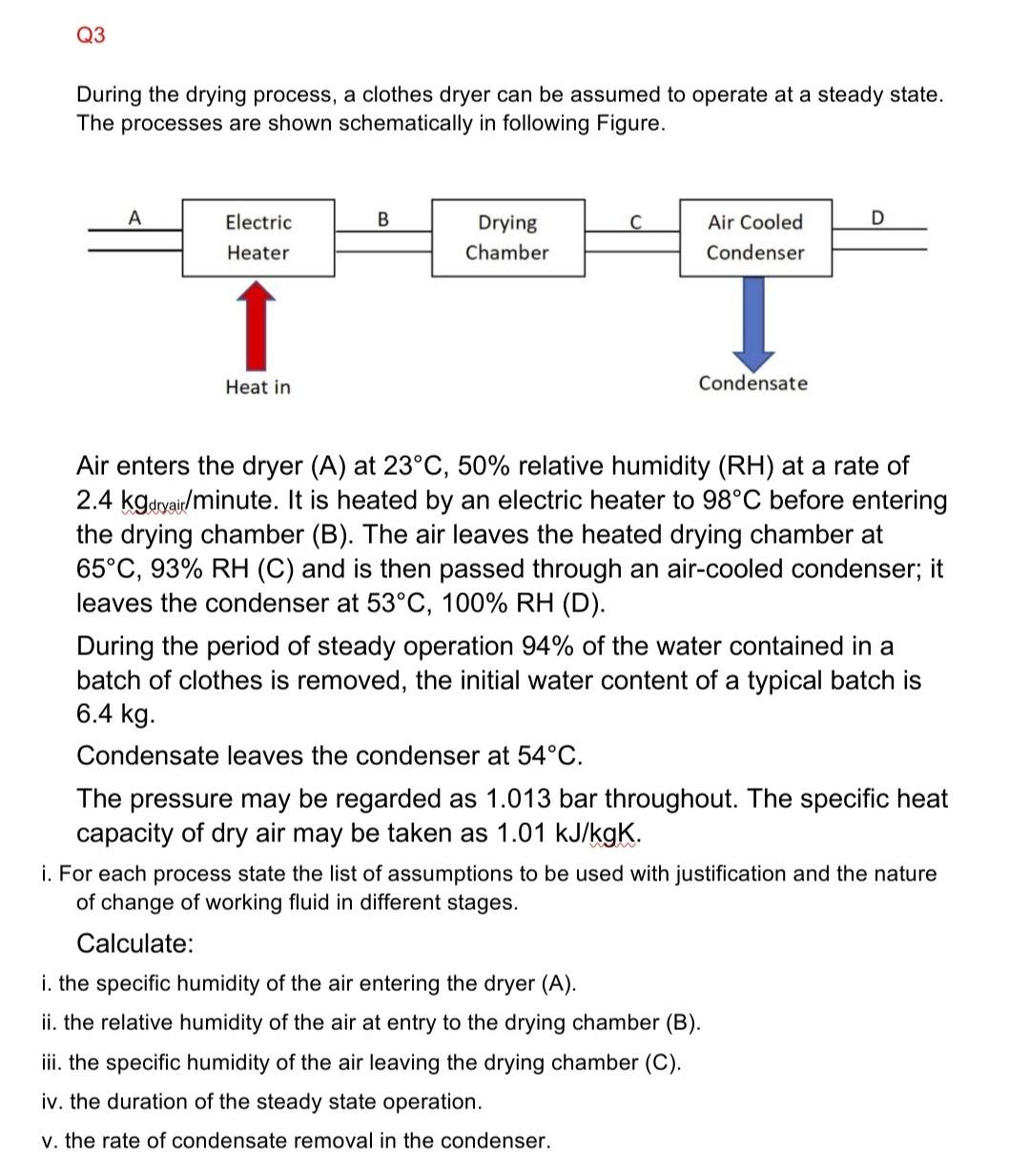 Q3

During the drying process, a clothes dryer can be assumed to operate at a steady state. The processes are shown schematically in following Figure.

A

Electric Heater

B

Drying Chamber

C

Air Cooled Condenser

D

Heat in

Condensate

Air enters the dryer (A) at 23°C, 50% relative humidity (RH) at a rate of 2.4 $kg_{dryair}$/minute. It is heated by an electric heater to 98°C before entering the drying chamber (B). The air leaves the heated drying chamber at 65°C, 93% RH (C) and is then passed through an air-cooled condenser; it leaves the condenser at 53°C, 100% RH (D).

During the period of steady operation 94% of the water contained in a batch of clothes is removed, the initial water content of a typical batch is 6.4 kg.

Condensate leaves the condenser at 54°C.

The pressure may be regarded as 1.013 bar throughout. The specific heat capacity of dry air may be taken as 1.01 kJ/kgK.

i. For each process state the list of assumptions to be used with justification and the nature of change of working fluid in different stages.

Calculate:

i. the specific humidity of the air entering the dryer (A).

ii. the relative humidity of the air at entry to the drying chamber (B).

iii. the specific humidity of the air leaving the drying chamber (C).

iv. the duration of the steady state operation.

v. the rate of condensate removal in the condenser.