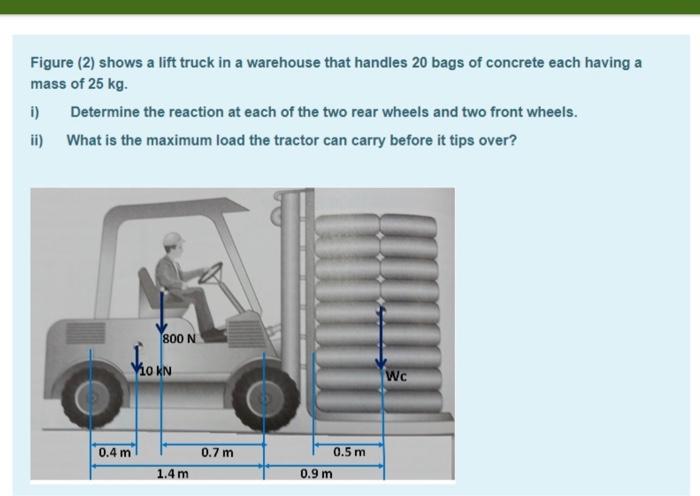 Figure (2) shows a lift truck in a warehouse that handles 20 bags of concrete each having a mass of 25 kg.

i) Determine the reaction at each of the two rear wheels and two front wheels.

ii) What is the maximum load the tractor can carry before it tips over?

800 N

10 kN

Wc

0.4 m

0.7 m

0.5 m

1.4 m

0.9 m