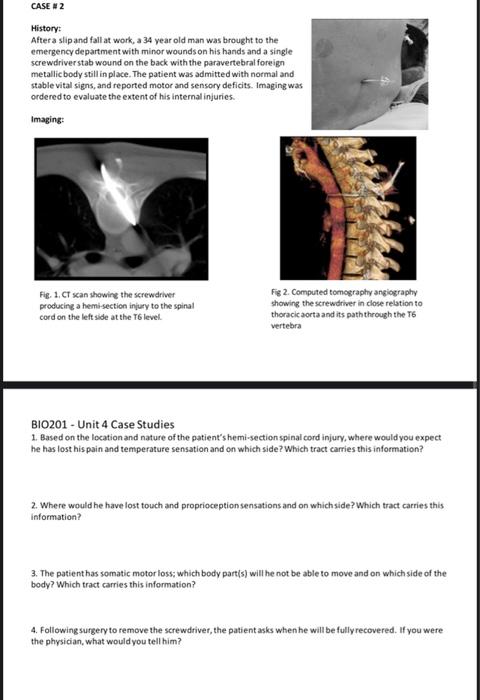 CASE # 2

History:
After a slip and fall at work, a 34 year old man was brought to the emergency department with minor wounds on his hands and a single screwdriver stab wound on the back with the paravertebral foreign metallic body still in place. The patient was admitted with normal and stable vital signs, and reported motor and sensory deficits. Imaging was ordered to evaluate the extent of his internal injuries.

Imaging:

Fig. 1. CT scan showing the screwdriver producing a hemi-section injury to the spinal cord on the left side at the T6 level.

Fig 2. Computed tomography angiography showing the screwdriver in close relation to thoracic aorta and its path through the T6 vertebra

BIO201 - Unit 4 Case Studies
1. Based on the location and nature of the patient's hemi-section spinal cord injury, where would you expect he has lost his pain and temperature sensation and on which side? Which tract carries this information?

2. Where would he have lost touch and proprioception sensations and on which side? Which tract carries this information?

3. The patient has somatic motor loss; which body part(s) will he not be able to move and on which side of the body? Which tract carries this information?

4. Following surgery to remove the screwdriver, the patient asks when he will be fully recovered. If you were the physician, what would you tell him?