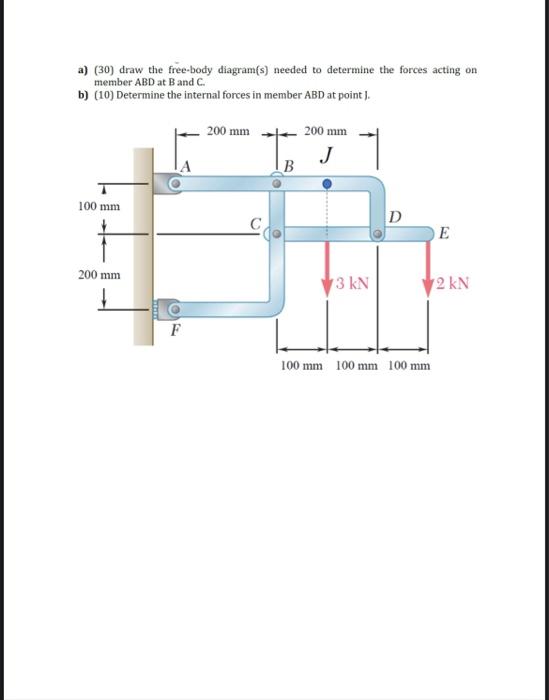 a) (30) draw the free-body diagram(s) needed to determine the forces acting on member ABD at B and C.
b) (10) Determine the internal forces in member ABD at point J.

200 mm
200 mm
J
A
B
100 mm
C
D
E
200 mm
3 kN
2 kN
F
100 mm
100 mm
100 mm