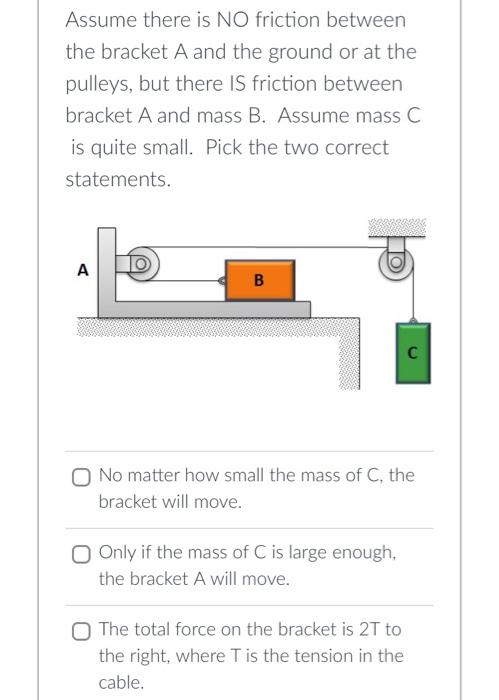 Assume there is NO friction between the bracket A and the ground or at the pulleys, but there IS friction between bracket A and mass B. Assume mass C is quite small. Pick the two correct statements.

A

B

C

No matter how small the mass of C, the bracket will move.

Only if the mass of C is large enough, the bracket A will move.

The total force on the bracket is 2T to the right, where T is the tension in the cable.