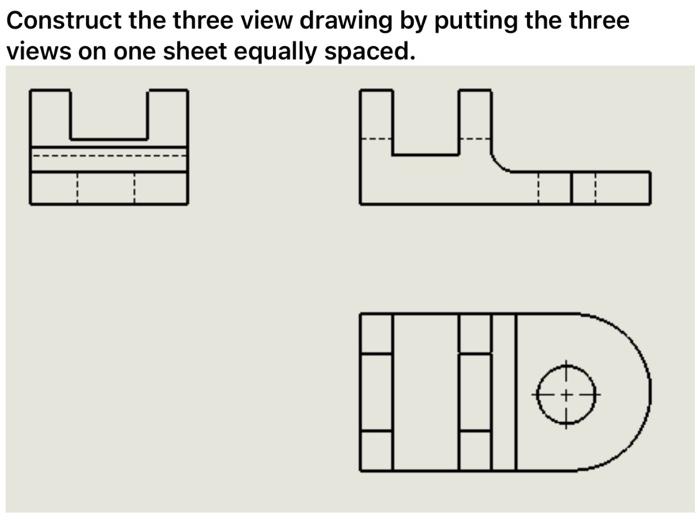 Construct the three view drawing by putting the three views on one sheet equally spaced.