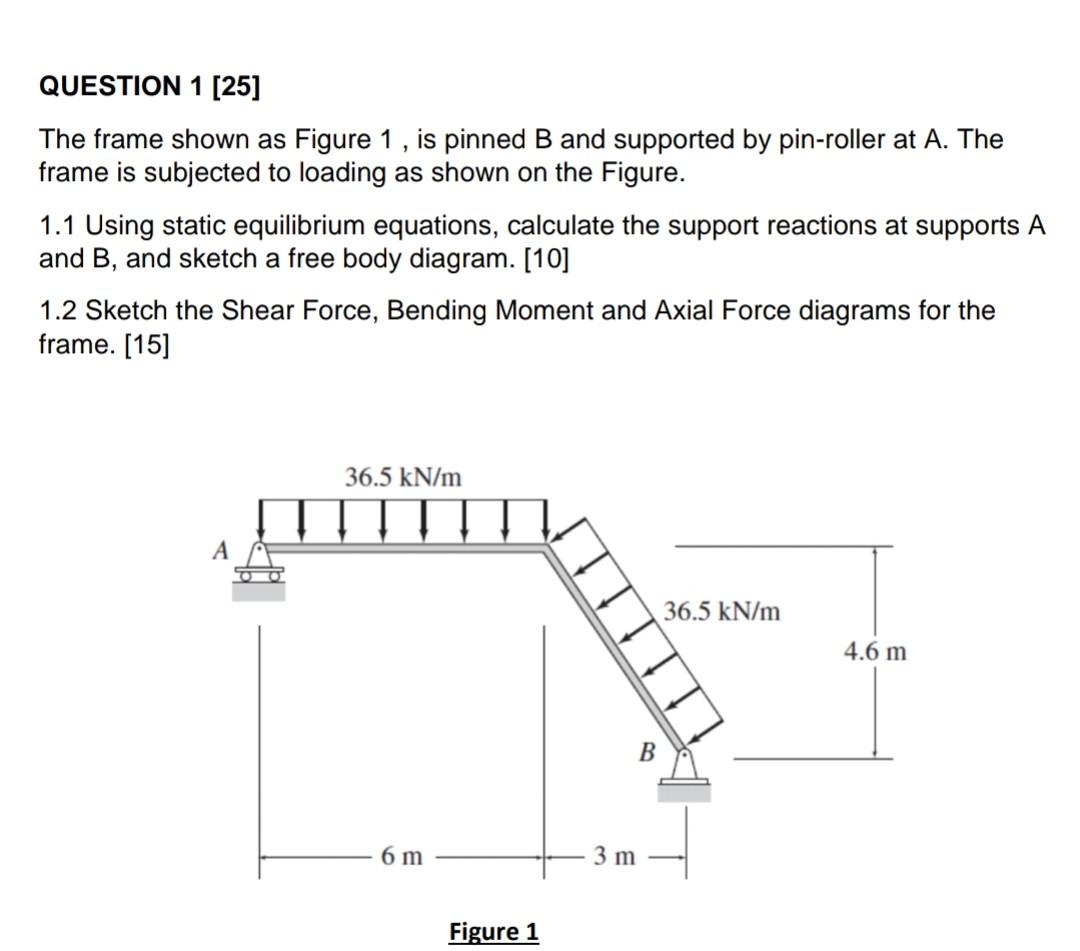 QUESTION 1 [25]

The frame shown as Figure 1 , is pinned B and supported by pin-roller at A. The frame is subjected to loading as shown on the Figure.

1.1 Using static equilibrium equations, calculate the support reactions at supports A and B, and sketch a free body diagram. [10]

1.2 Sketch the Shear Force, Bending Moment and Axial Force diagrams for the frame. [15]

36.5 kN/m
A
36.5 kN/m
4.6 m
B
6 m
3 m

Figure 1