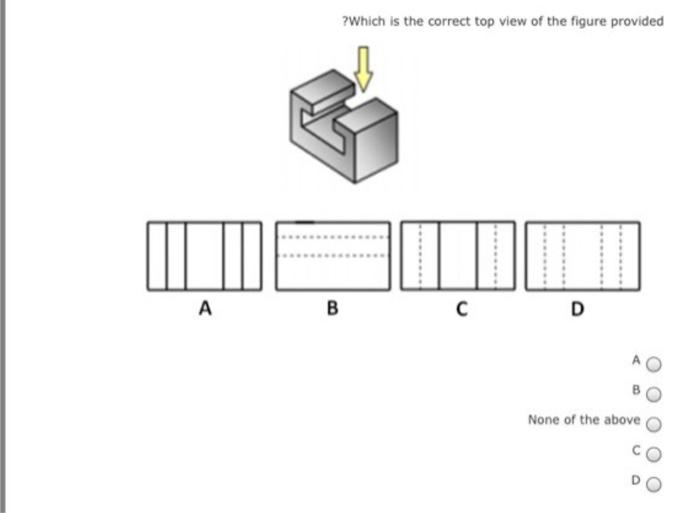 ?Which is the correct top view of the figure provided

A

B

C

D

A

B

None of the above

C

D