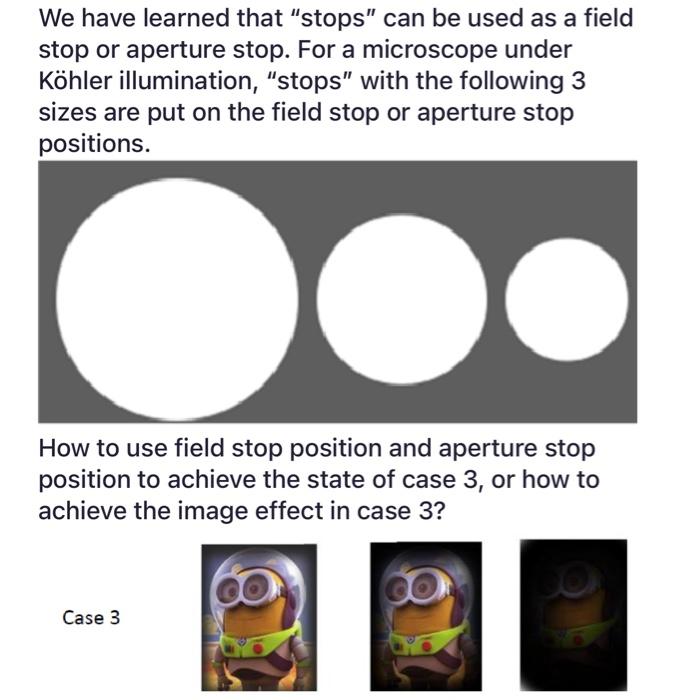 We have learned that "stops" can be used as a field stop or aperture stop. For a microscope under Köhler illumination, "stops" with the following 3 sizes are put on the field stop or aperture stop positions.

How to use field stop position and aperture stop position to achieve the state of case 3, or how to achieve the image effect in case 3?

Case 3