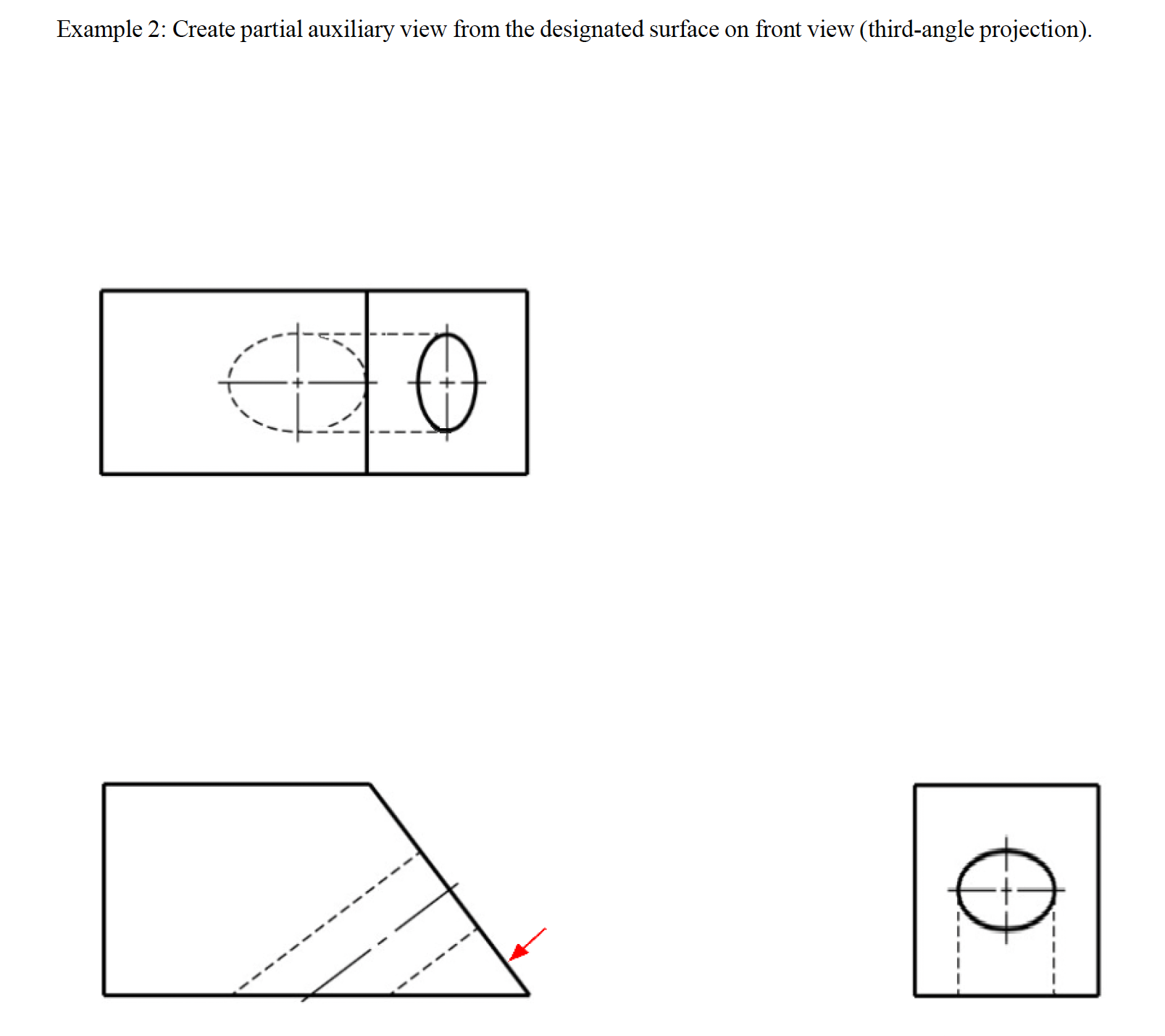 Example 2: Create partial auxiliary view from the designated surface on front view (third-angle projection).