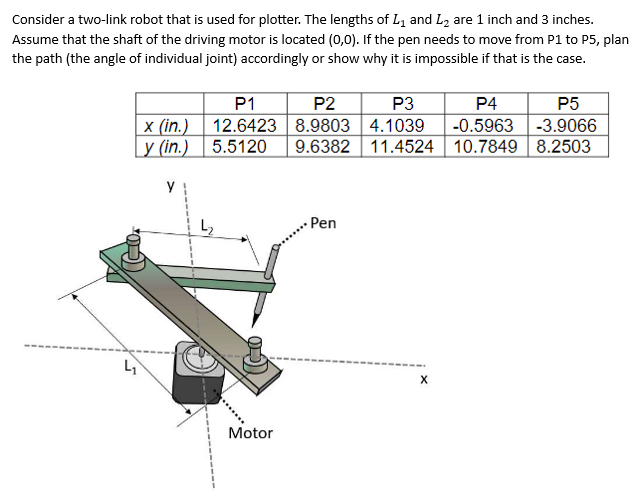 Consider a two-link robot that is used for plotter. The lengths of $L_1$ and $L_2$ are 1 inch and 3 inches. Assume that the shaft of the driving motor is located (0,0). If the pen needs to move from P1 to P5, plan the path (the angle of individual joint) accordingly or show why it is impossible if that is the case.

| | P1 | P2 | P3 | P4 | P5 |
|---|---|---|---|---|---|
| x (in.) | 12.6423 | 8.9803 | 4.1039 | -0.5963 | -3.9066 |
| y (in.) | 5.5120 | 9.6382 | 11.4524 | 10.7849 | 8.2503 |

y

$L_2$

Pen

$L_1$

x

Motor