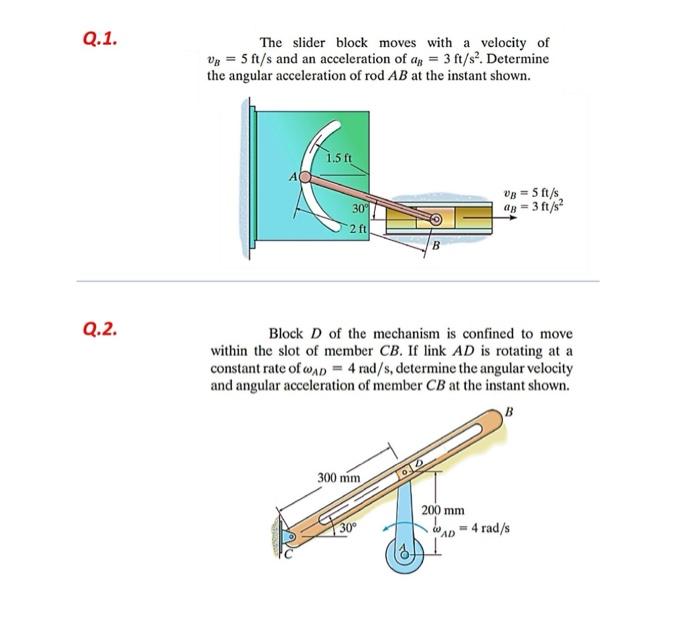 Q.1.

The slider block moves with a velocity of $v_B = 5$ ft/s and an acceleration of $a_B = 3$ ft/s$^2$. Determine the angular acceleration of rod $AB$ at the instant shown.

1.5 ft
A
30°
2 ft
B
$v_B = 5$ ft/s
$a_B = 3$ ft/s$^2$

Q.2.

Block $D$ of the mechanism is confined to move within the slot of member $CB$. If link $AD$ is rotating at a constant rate of $\omega_{AD} = 4$ rad/s, determine the angular velocity and angular acceleration of member $CB$ at the instant shown.

B
D
300 mm
200 mm
30°
$\omega_{AD} = 4$ rad/s
C
A