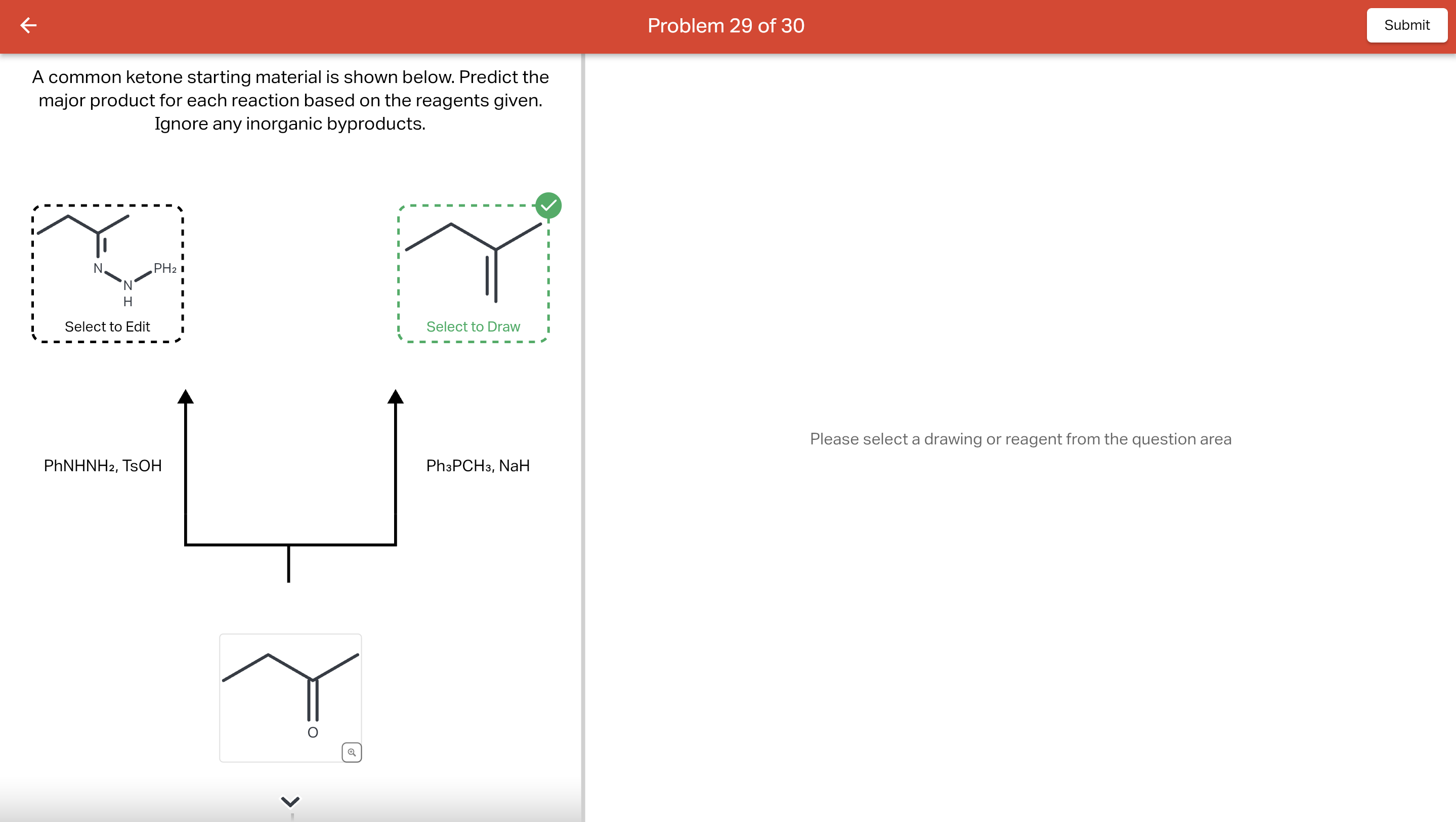 Problem 29 of 30

Submit

A common ketone starting material is shown below. Predict the major product for each reaction based on the reagents given. Ignore any inorganic byproducts.

N
N
H
$PH_2$
Select to Edit

Select to Draw

$PhNHNH_2$, TsOH

$Ph_3PCH_3$, NaH

O

Please select a drawing or reagent from the question area