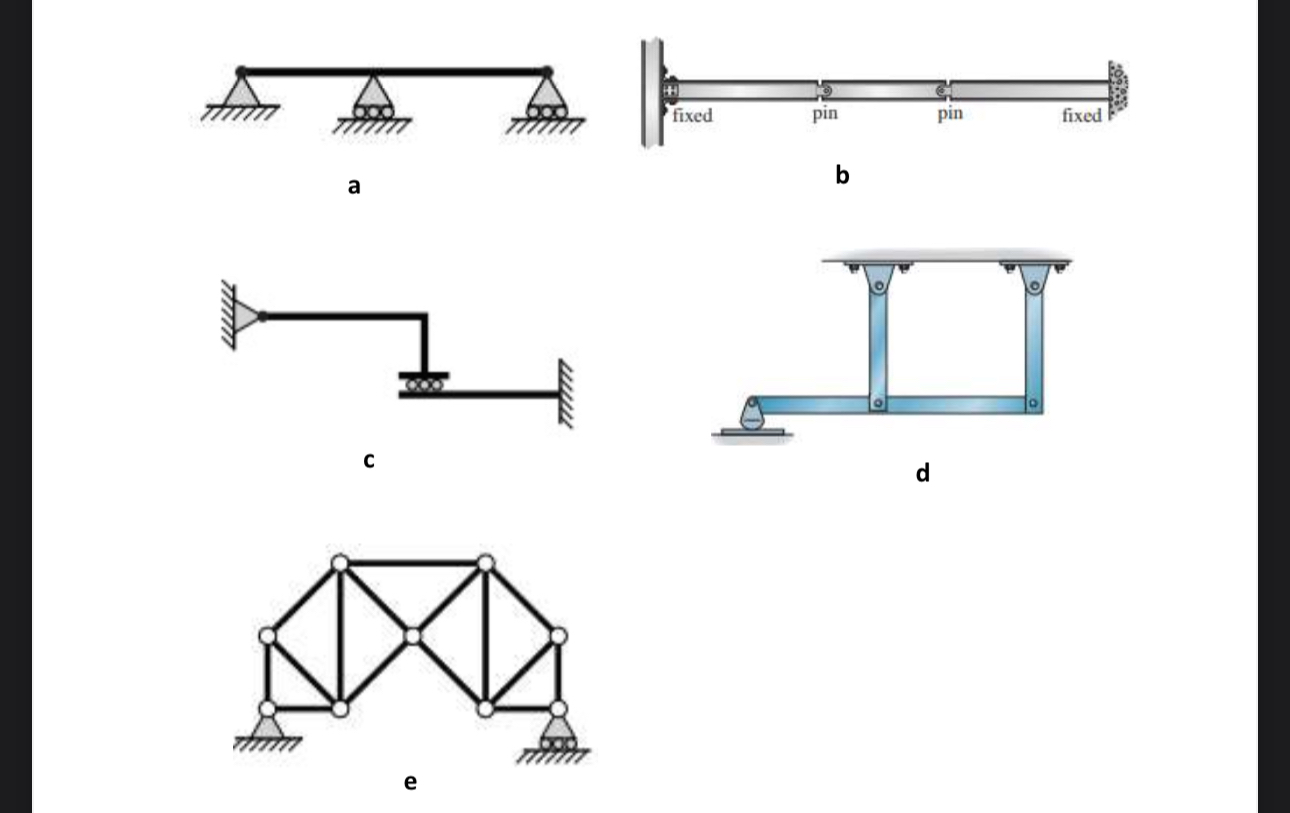 fixed
pin
pin
fixed

a

b

c

d

e