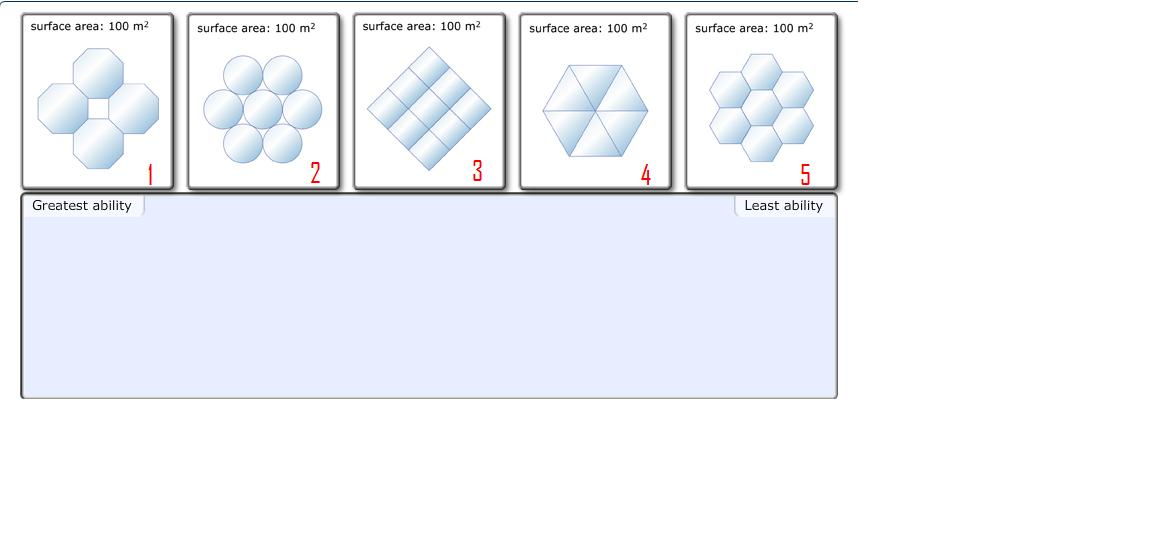 surface area: 100 $m^2$

1

surface area: 100 $m^2$

2

surface area: 100 $m^2$

3

surface area: 100 $m^2$

4

surface area: 100 $m^2$

5

Greatest ability

Least ability