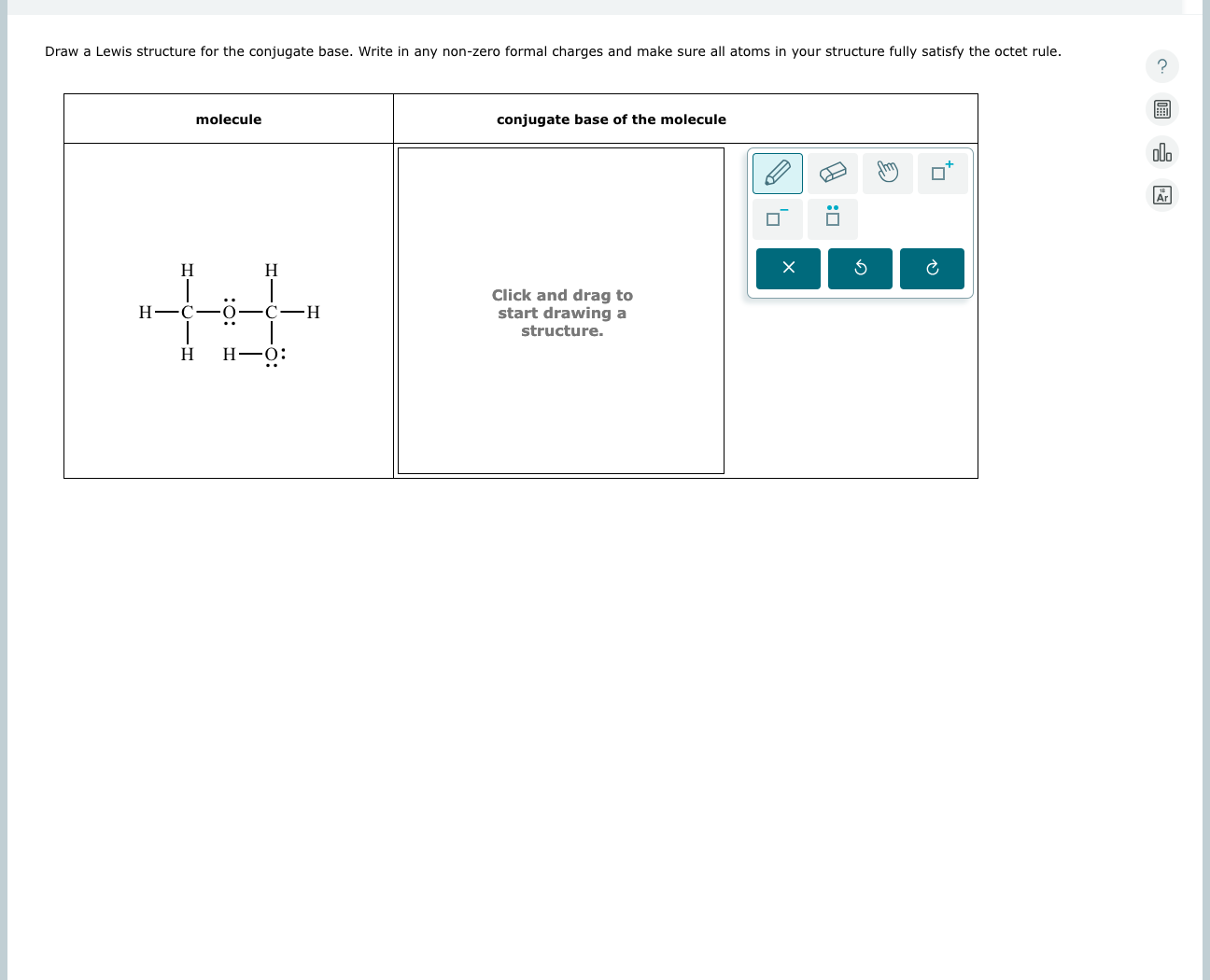 Draw a Lewis structure for the conjugate base. Write in any non-zero formal charges and make sure all atoms in your structure fully satisfy the octet rule.

| molecule | conjugate base of the molecule |
|---|---|
| H H<br>H—C—Ö—C—H<br>H H—Ö: | Click and drag to start drawing a structure. |

?

Ar