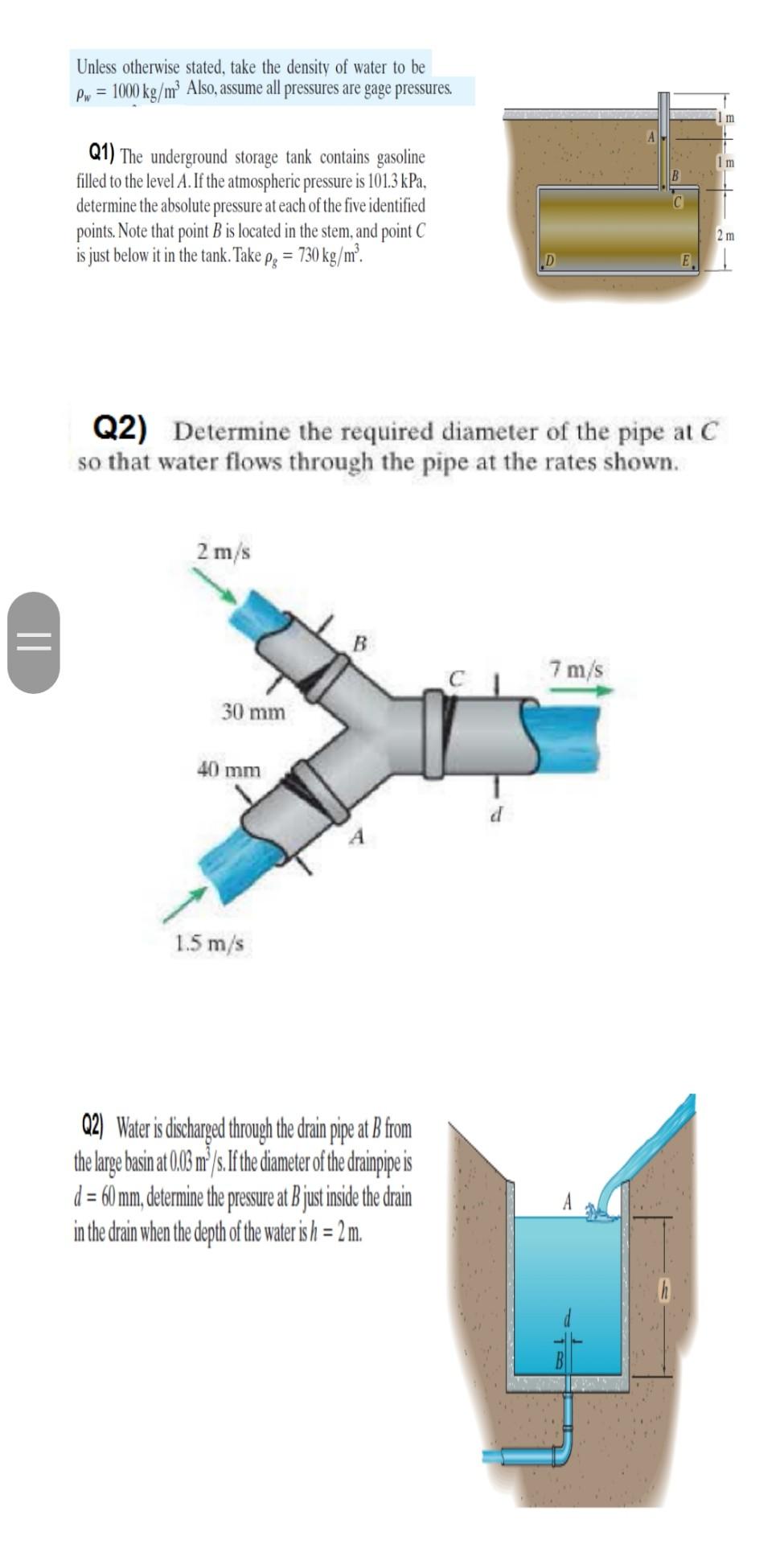 Unless otherwise stated, take the density of water to be $\rho_w = 1000\ kg/m^3$ Also, assume all pressures are gage pressures.

Q1) The underground storage tank contains gasoline filled to the level $A$. If the atmospheric pressure is 101.3 kPa, determine the absolute pressure at each of the five identified points. Note that point $B$ is located in the stem, and point $C$ is just below it in the tank. Take $\rho_g = 730\ kg/m^3$.

A
B
C
D
E
1 m
1 m
2 m

Q2) Determine the required diameter of the pipe at $C$ so that water flows through the pipe at the rates shown.

2 m/s
B
C
7 m/s
30 mm
40 mm
d
A
1.5 m/s

Q2) Water is discharged through the drain pipe at $B$ from the large basin at $0.03\ m^3/s$. If the diameter of the drainpipe is $d = 60$ mm, determine the pressure at $B$ just inside the drain in the drain when the depth of the water is $h = 2$ m.

A
h
d
B