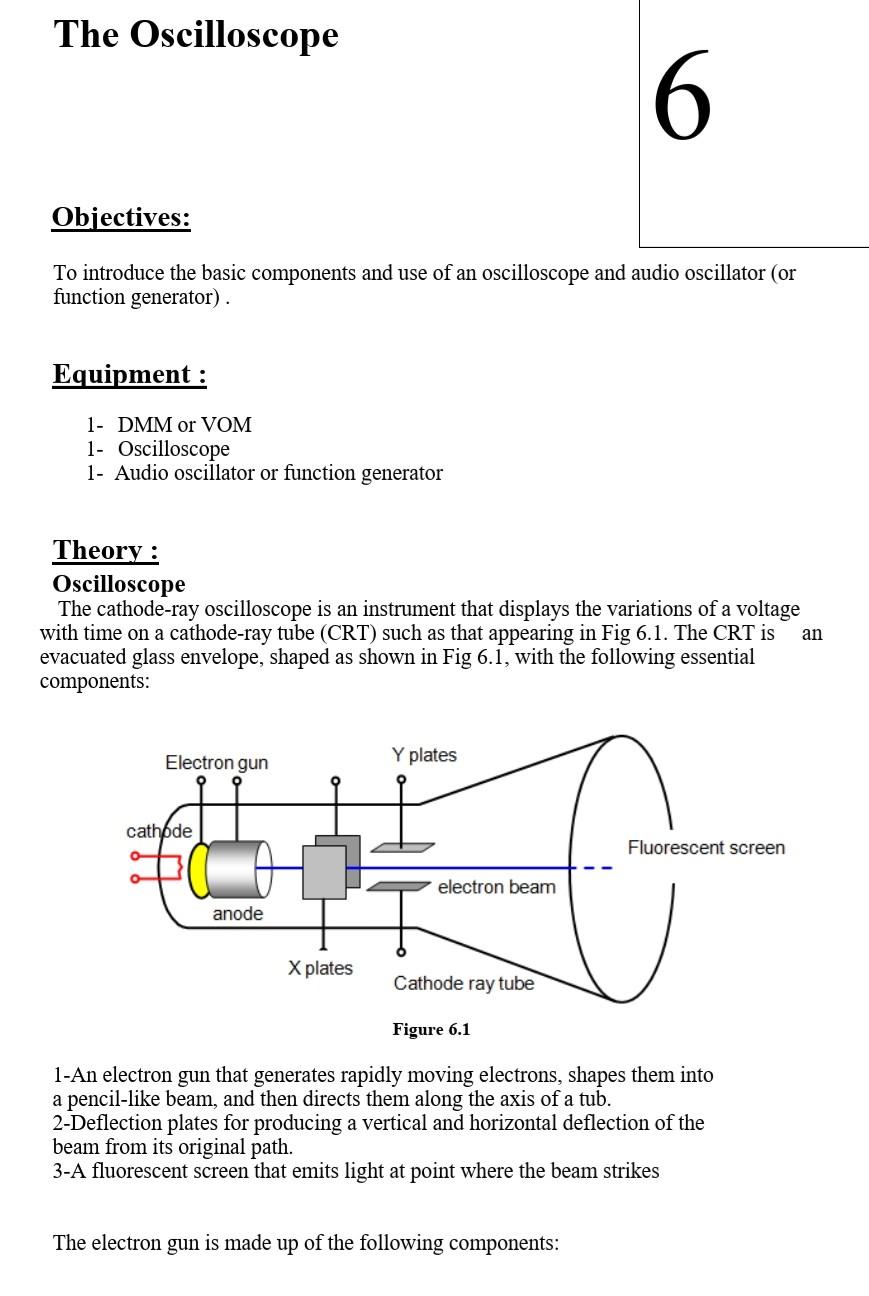 The Oscilloscope

6

Objectives:

To introduce the basic components and use of an oscilloscope and audio oscillator (or function generator) .

Equipment :

1- DMM or VOM
1- Oscilloscope
1- Audio oscillator or function generator

Theory :
Oscilloscope
The cathode-ray oscilloscope is an instrument that displays the variations of a voltage with time on a cathode-ray tube (CRT) such as that appearing in Fig 6.1. The CRT is an evacuated glass envelope, shaped as shown in Fig 6.1, with the following essential components:

Electron gun
Y plates
cathode
Fluorescent screen
electron beam
anode
X plates
Cathode ray tube

Figure 6.1

1-An electron gun that generates rapidly moving electrons, shapes them into a pencil-like beam, and then directs them along the axis of a tub.
2-Deflection plates for producing a vertical and horizontal deflection of the beam from its original path.
3-A fluorescent screen that emits light at point where the beam strikes

The electron gun is made up of the following components: