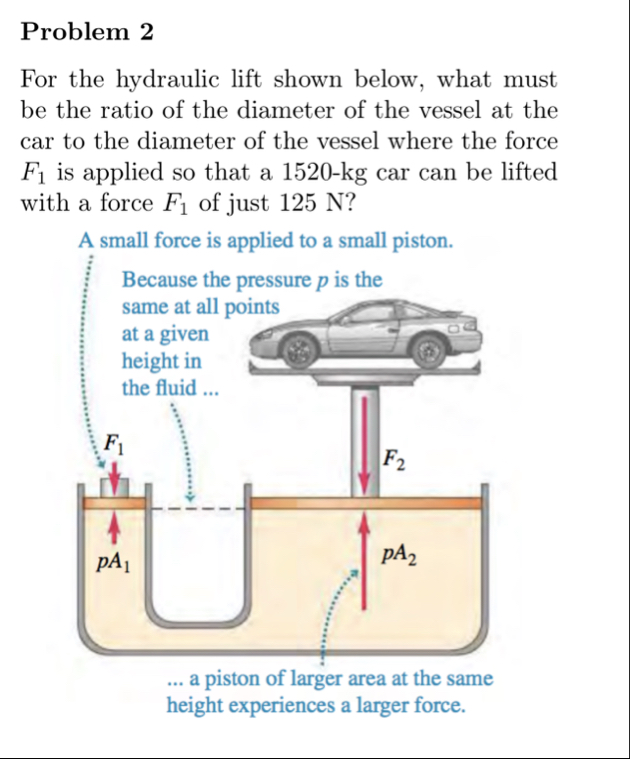 Problem 2

For the hydraulic lift shown below, what must be the ratio of the diameter of the vessel at the car to the diameter of the vessel where the force $F_1$ is applied so that a 1520-kg car can be lifted with a force $F_1$ of just 125 N?

A small force is applied to a small piston.

Because the pressure $p$ is the same at all points at a given height in the fluid ...

$F_1$

$F_2$

$pA_1$

$pA_2$

... a piston of larger area at the same height experiences a larger force.