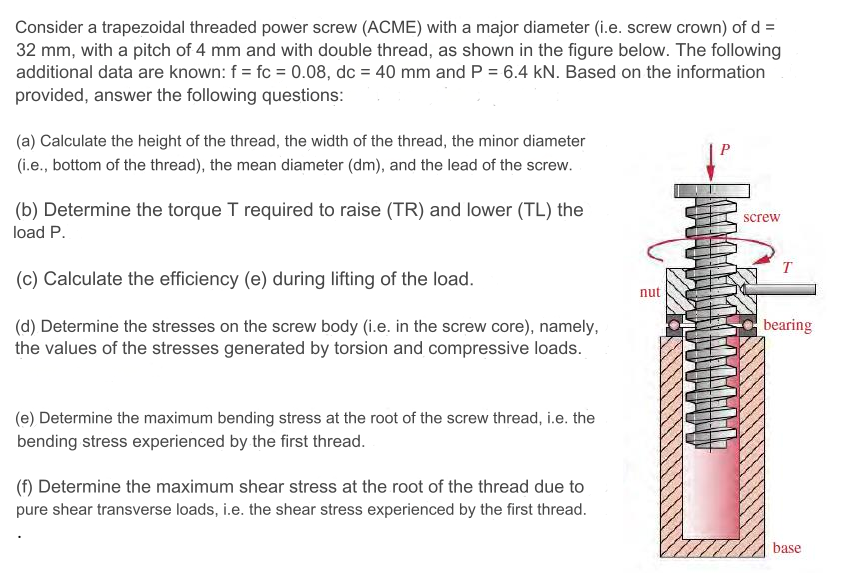 Consider a trapezoidal threaded power screw (ACME) with a major diameter (i.e. screw crown) of d = 32 mm, with a pitch of 4 mm and with double thread, as shown in the figure below. The following additional data are known: f = fc = 0.08, dc = 40 mm and P = 6.4 kN. Based on the information provided, answer the following questions:

(a) Calculate the height of the thread, the width of the thread, the minor diameter (i.e., bottom of the thread), the mean diameter (dm), and the lead of the screw.

(b) Determine the torque T required to raise (TR) and lower (TL) the load P.

(c) Calculate the efficiency (e) during lifting of the load.

(d) Determine the stresses on the screw body (i.e. in the screw core), namely, the values of the stresses generated by torsion and compressive loads.

(e) Determine the maximum bending stress at the root of the screw thread, i.e. the bending stress experienced by the first thread.

(f) Determine the maximum shear stress at the root of the thread due to pure shear transverse loads, i.e. the shear stress experienced by the first thread.

.

P
screw
T
nut
bearing
base