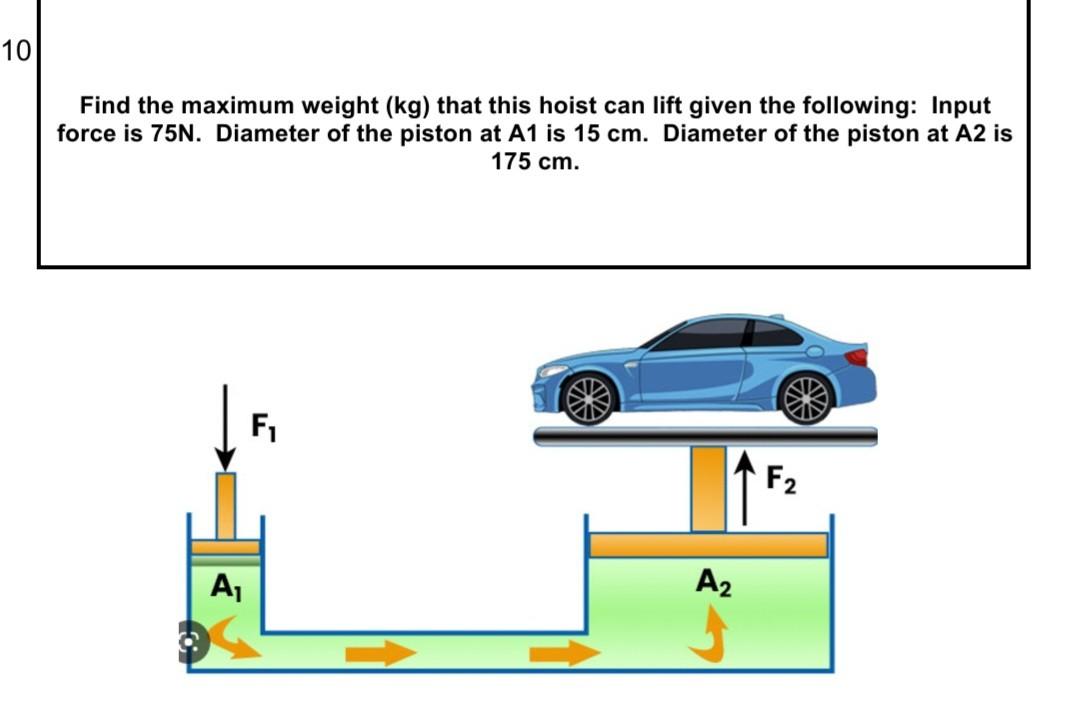 10

Find the maximum weight (kg) that this hoist can lift given the following: Input force is 75N. Diameter of the piston at A1 is 15 cm. Diameter of the piston at A2 is 175 cm.

$F_1$

$F_2$

$A_1$

$A_2$