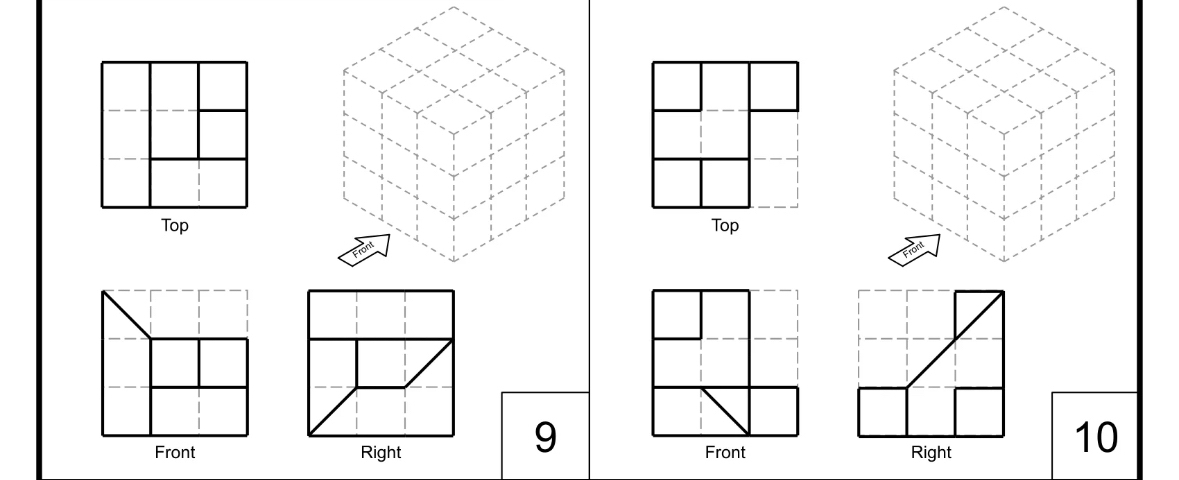 Top

Front

Front

Right

9

Top

Front

Front

Right

10