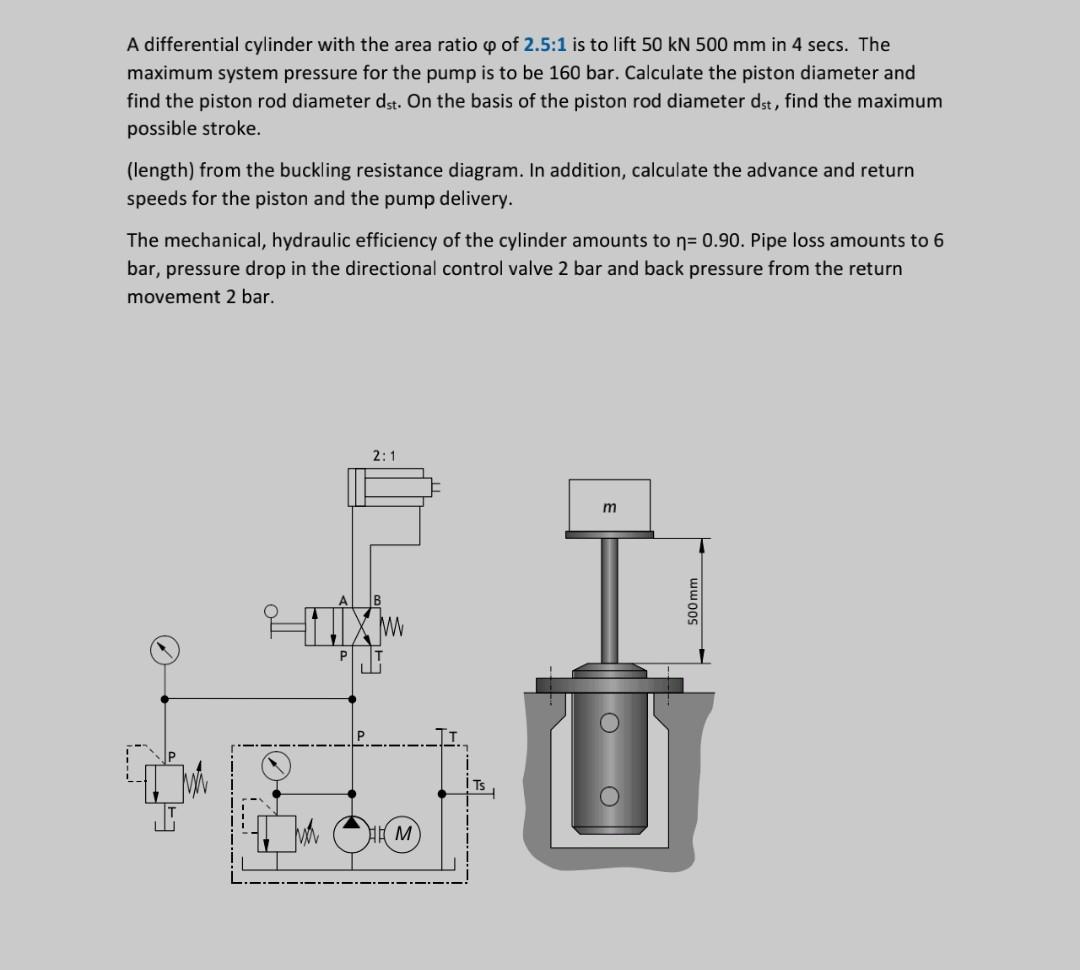 A differential cylinder with the area ratio φ of 2.5:1 is to lift 50 kN 500 mm in 4 secs. The maximum system pressure for the pump is to be 160 bar. Calculate the piston diameter and find the piston rod diameter $d_{st}$. On the basis of the piston rod diameter $d_{st}$, find the maximum possible stroke.

(length) from the buckling resistance diagram. In addition, calculate the advance and return speeds for the piston and the pump delivery.

The mechanical, hydraulic efficiency of the cylinder amounts to η= 0.90. Pipe loss amounts to 6 bar, pressure drop in the directional control valve 2 bar and back pressure from the return movement 2 bar.

2:1
A B
P T
P T
P
T
Ts
M
m
500mm