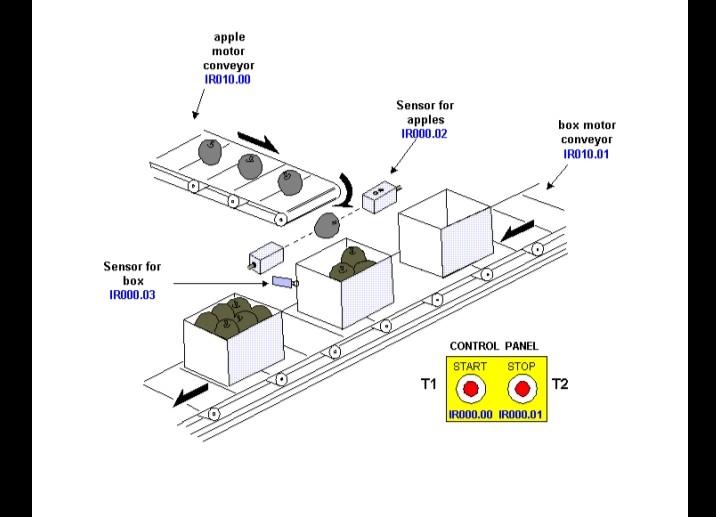 apple motor conveyor
IR010.00

Sensor for apples
IR000.02

box motor conveyor
IR010.01

Sensor for box
IR000.03

CONTROL PANEL
T1
START
STOP
T2
IR000.00
IR000.01