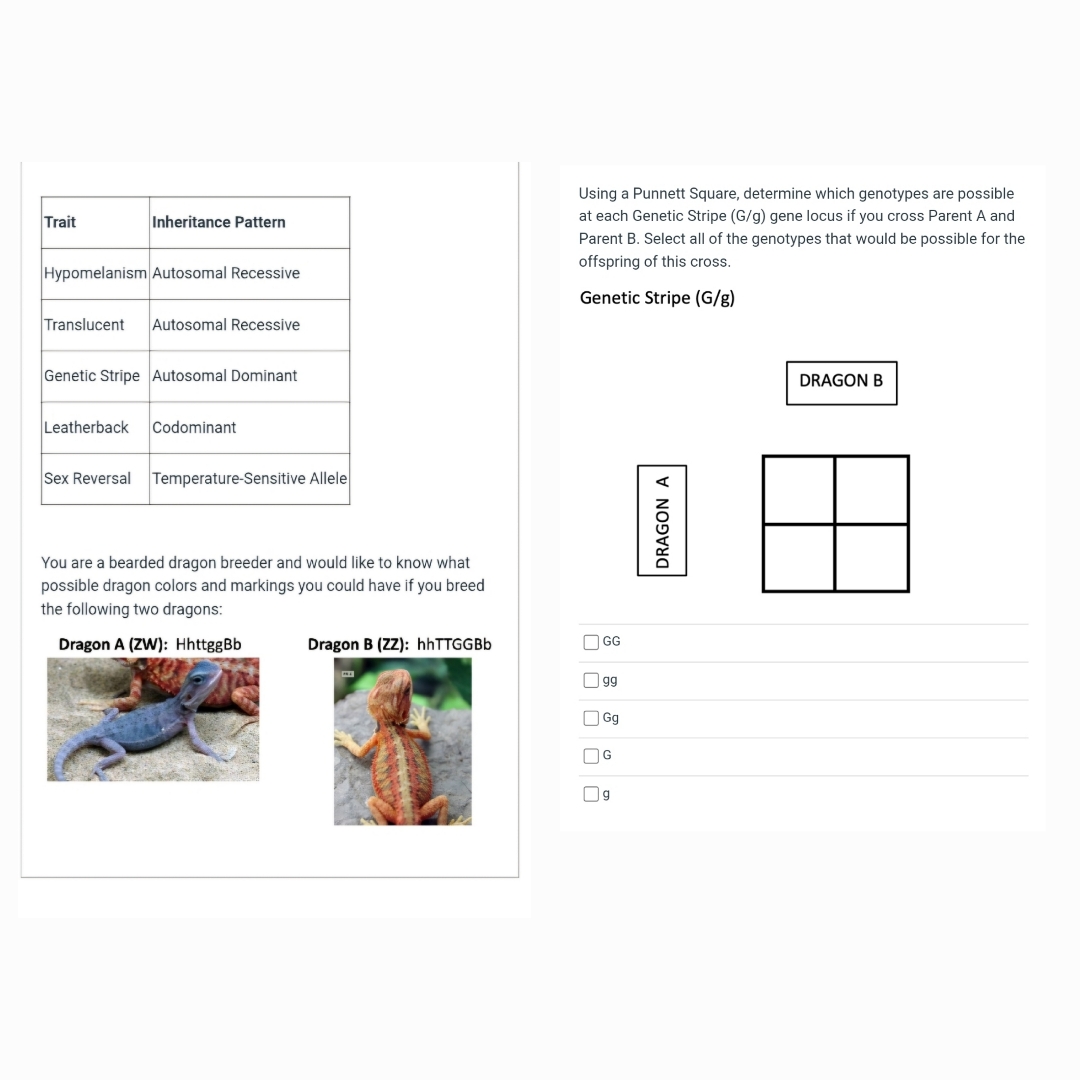 | Trait | Inheritance Pattern |
|---|---|
| Hypomelanism | Autosomal Recessive |
| Translucent | Autosomal Recessive |
| Genetic Stripe | Autosomal Dominant |
| Leatherback | Codominant |
| Sex Reversal | Temperature-Sensitive Allele |

You are a bearded dragon breeder and would like to know what possible dragon colors and markings you could have if you breed the following two dragons:

Dragon A (ZW): HhttggBb

Dragon B (ZZ): hhTTGGBb

Using a Punnett Square, determine which genotypes are possible at each Genetic Stripe (G/g) gene locus if you cross Parent A and Parent B. Select all of the genotypes that would be possible for the offspring of this cross.

Genetic Stripe (G/g)

DRAGON B

DRAGON A

GG

gg

Gg

G

g