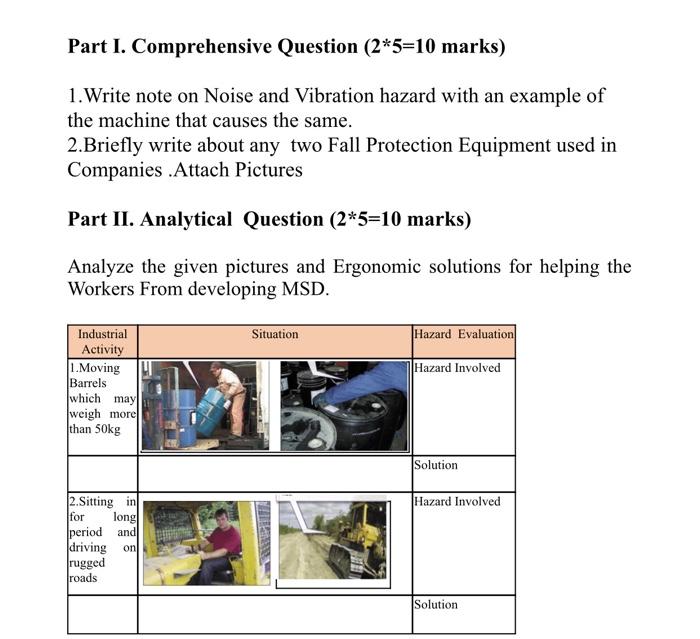 Part I. Comprehensive Question (2*5=10 marks)

1.Write note on Noise and Vibration hazard with an example of the machine that causes the same.
2.Briefly write about any two Fall Protection Equipment used in Companies .Attach Pictures

Part II. Analytical Question (2*5=10 marks)

Analyze the given pictures and Ergonomic solutions for helping the Workers From developing MSD.

| Industrial Activity | Situation | Hazard Evaluation |
|---|---|---|
| 1.Moving Barrels which may weigh more than 50kg | | Hazard Involved |
| | | Solution |
| 2.Sitting in for long period and driving on rugged roads | | Hazard Involved |
| | | Solution |