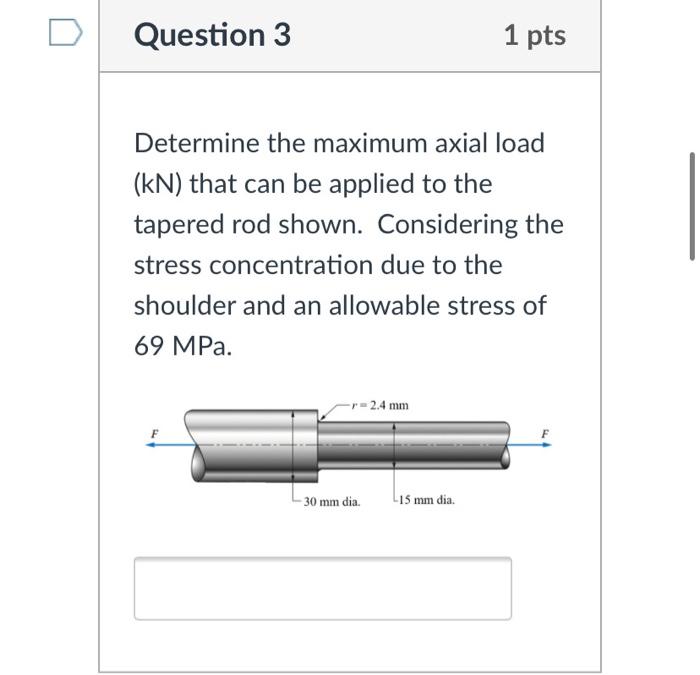 Question 3

1 pts

Determine the maximum axial load (kN) that can be applied to the tapered rod shown. Considering the stress concentration due to the shoulder and an allowable stress of 69 MPa.

$r = 2.4$ mm

F

F

30 mm dia.

15 mm dia.