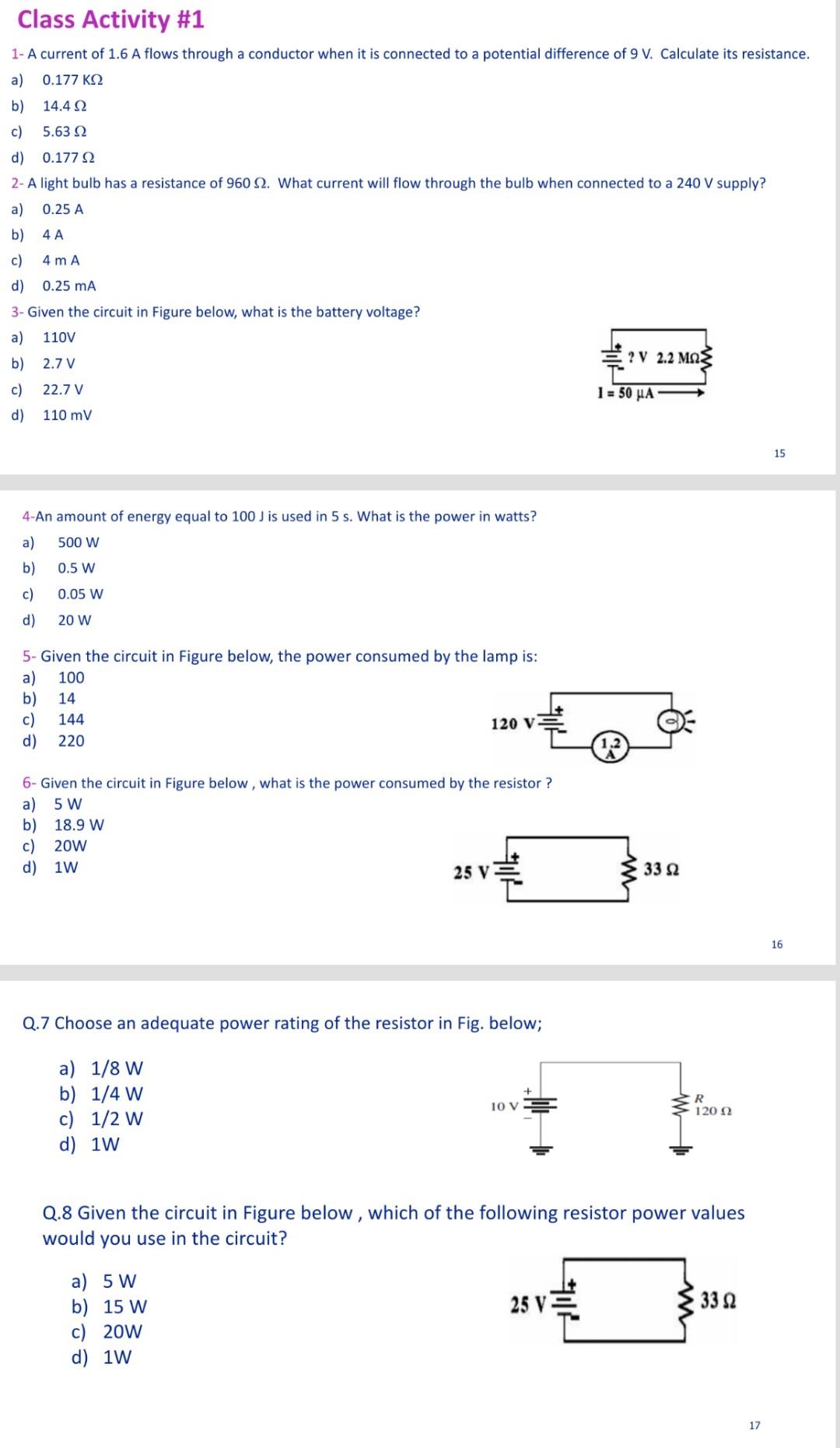 Class Activity #1

1- A current of 1.6 A flows through a conductor when it is connected to a potential difference of 9 V. Calculate its resistance.

a) 0.177 KΩ
b) 14.4 Ω
c) 5.63 Ω
d) 0.177 Ω

2- A light bulb has a resistance of 960 Ω. What current will flow through the bulb when connected to a 240 V supply?

a) 0.25 A
b) 4 A
c) 4 m A
d) 0.25 mA

3- Given the circuit in Figure below, what is the battery voltage?

a) 110V
b) 2.7 V
c) 22.7 V
d) 110 mV

? V 2.2 MΩ
I = 50 μA

15

4-An amount of energy equal to 100 J is used in 5 s. What is the power in watts?

a) 500 W
b) 0.5 W
c) 0.05 W
d) 20 W

5- Given the circuit in Figure below, the power consumed by the lamp is:
a) 100
b) 14
c) 144
d) 220

120 V
1.2 A

6- Given the circuit in Figure below , what is the power consumed by the resistor ?
a) 5 W
b) 18.9 W
c) 20W
d) 1W

25 V
33 Ω

16

Q.7 Choose an adequate power rating of the resistor in Fig. below;

a) 1/8 W
b) 1/4 W
c) 1/2 W
d) 1W

10 V
R
120 Ω

Q.8 Given the circuit in Figure below , which of the following resistor power values would you use in the circuit?

a) 5 W
b) 15 W
c) 20W
d) 1W

25 V
33 Ω

17