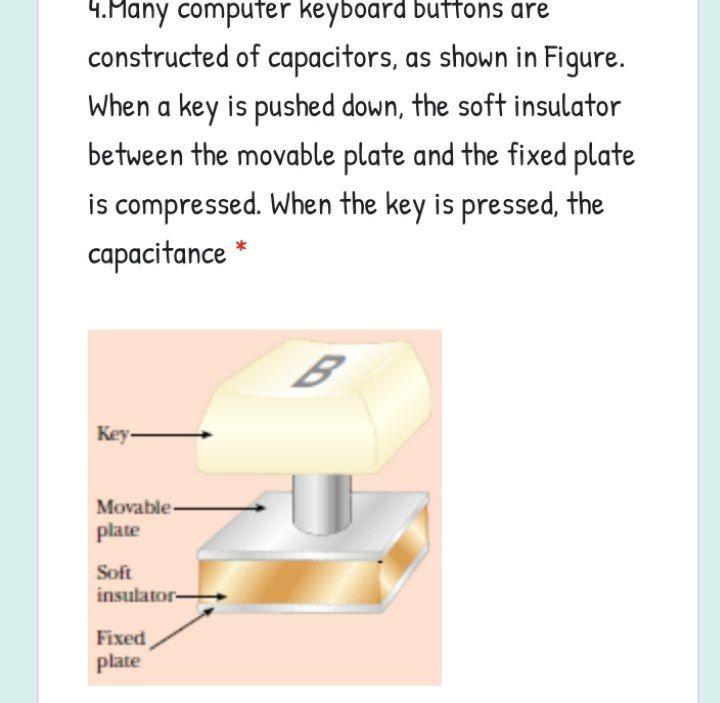 4.Many computer keyboard buttons are constructed of capacitors, as shown in Figure. When a key is pushed down, the soft insulator between the movable plate and the fixed plate is compressed. When the key is pressed, the capacitance *

B

Key

Movable plate

Soft insulator

Fixed plate