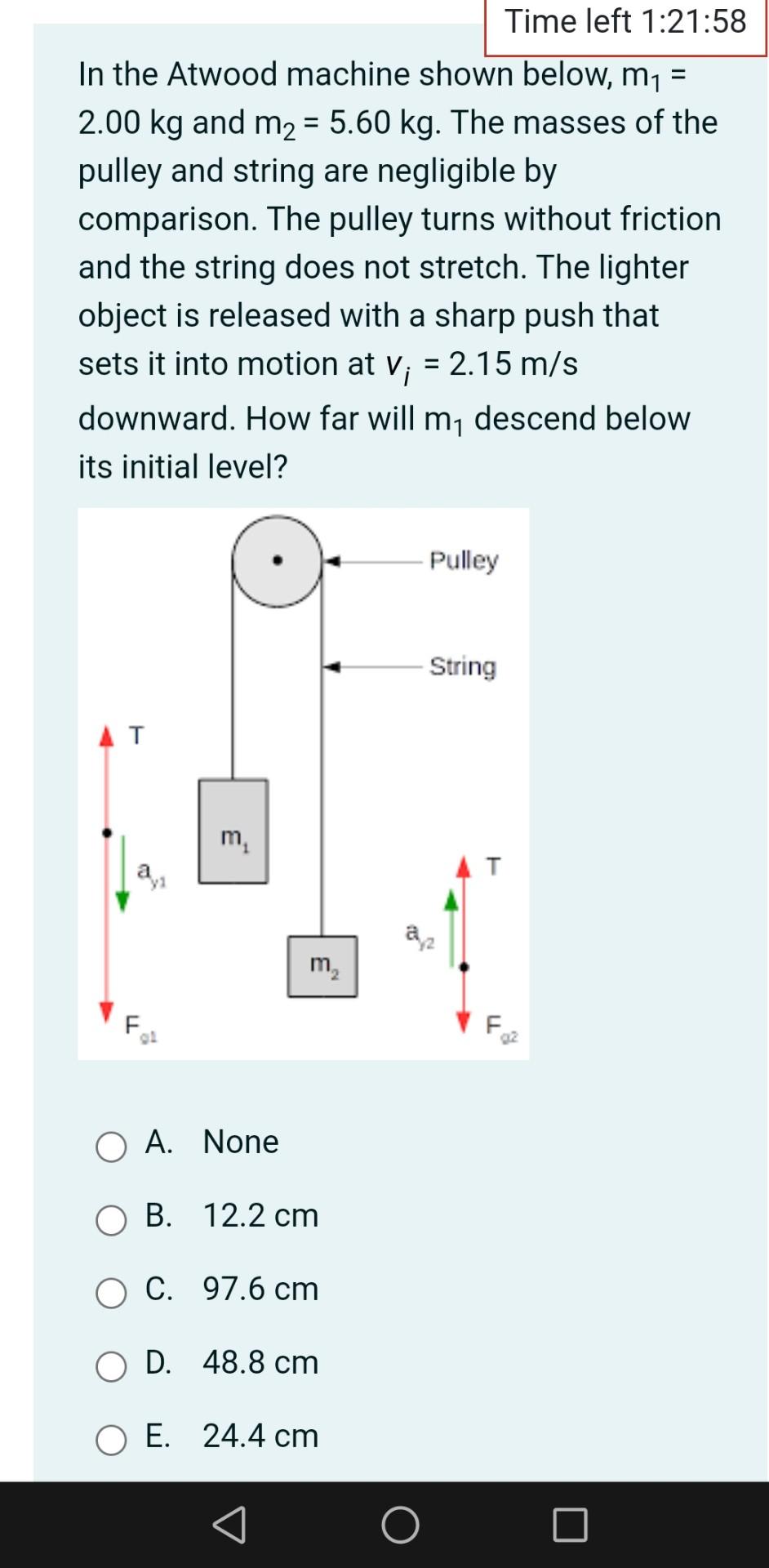 Time left 1:21:58

In the Atwood machine shown below, $m_1$ = 2.00 kg and $m_2$ = 5.60 kg. The masses of the pulley and string are negligible by comparison. The pulley turns without friction and the string does not stretch. The lighter object is released with a sharp push that sets it into motion at $v_i$ = 2.15 m/s downward. How far will $m_1$ descend below its initial level?

Pulley
String
T
$a_{y1}$
$m_1$
$F_{g1}$
$m_2$
$a_{y2}$
T
$F_{g2}$

A. None
B. 12.2 cm
C. 97.6 cm
D. 48.8 cm
E. 24.4 cm