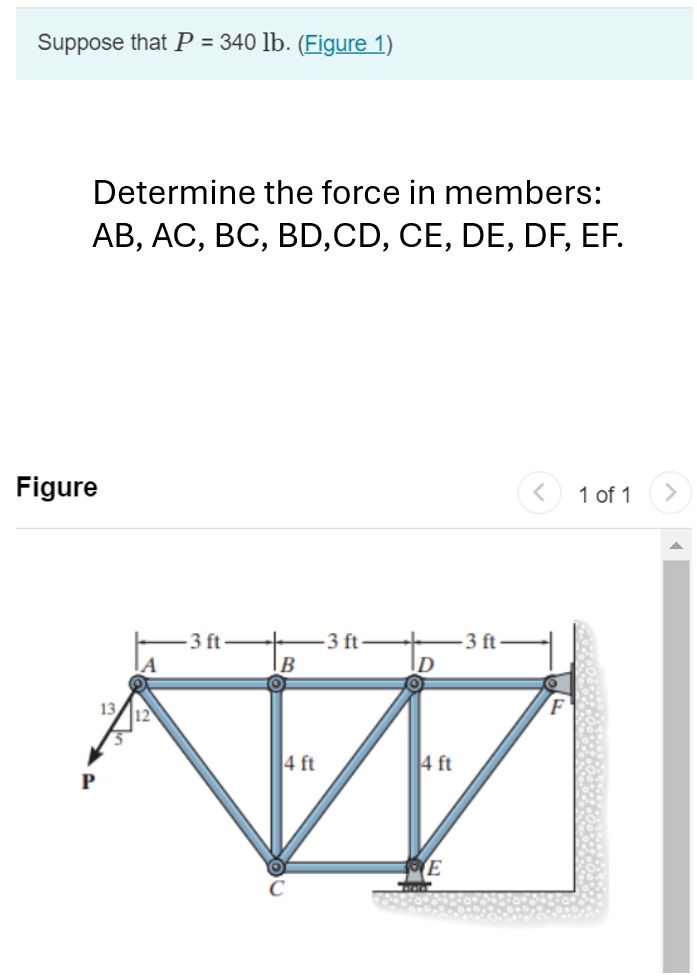 Suppose that $P$ = 340 lb. (Figure 1)

Determine the force in members: AB, AC, BC, BD,CD, CE, DE, DF, EF.

Figure

1 of 1

3 ft
3 ft
3 ft
A
B
D
F
13
12
5
P
4 ft
4 ft
C
E