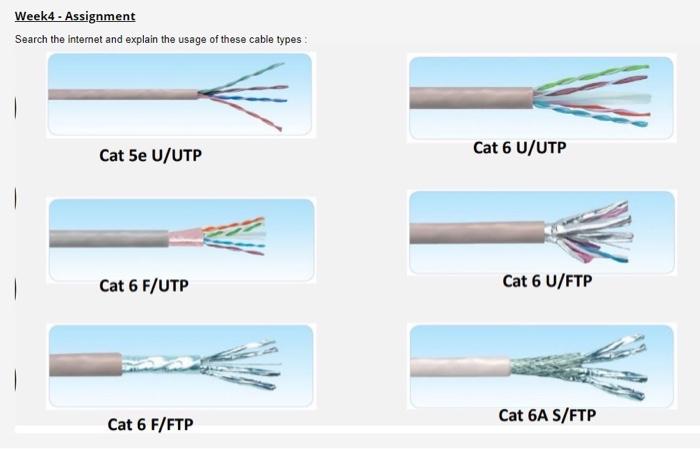 Week4 - Assignment

Search the internet and explain the usage of these cable types :

Cat 5e U/UTP

Cat 6 U/UTP

Cat 6 F/UTP

Cat 6 U/FTP

Cat 6 F/FTP

Cat 6A S/FTP