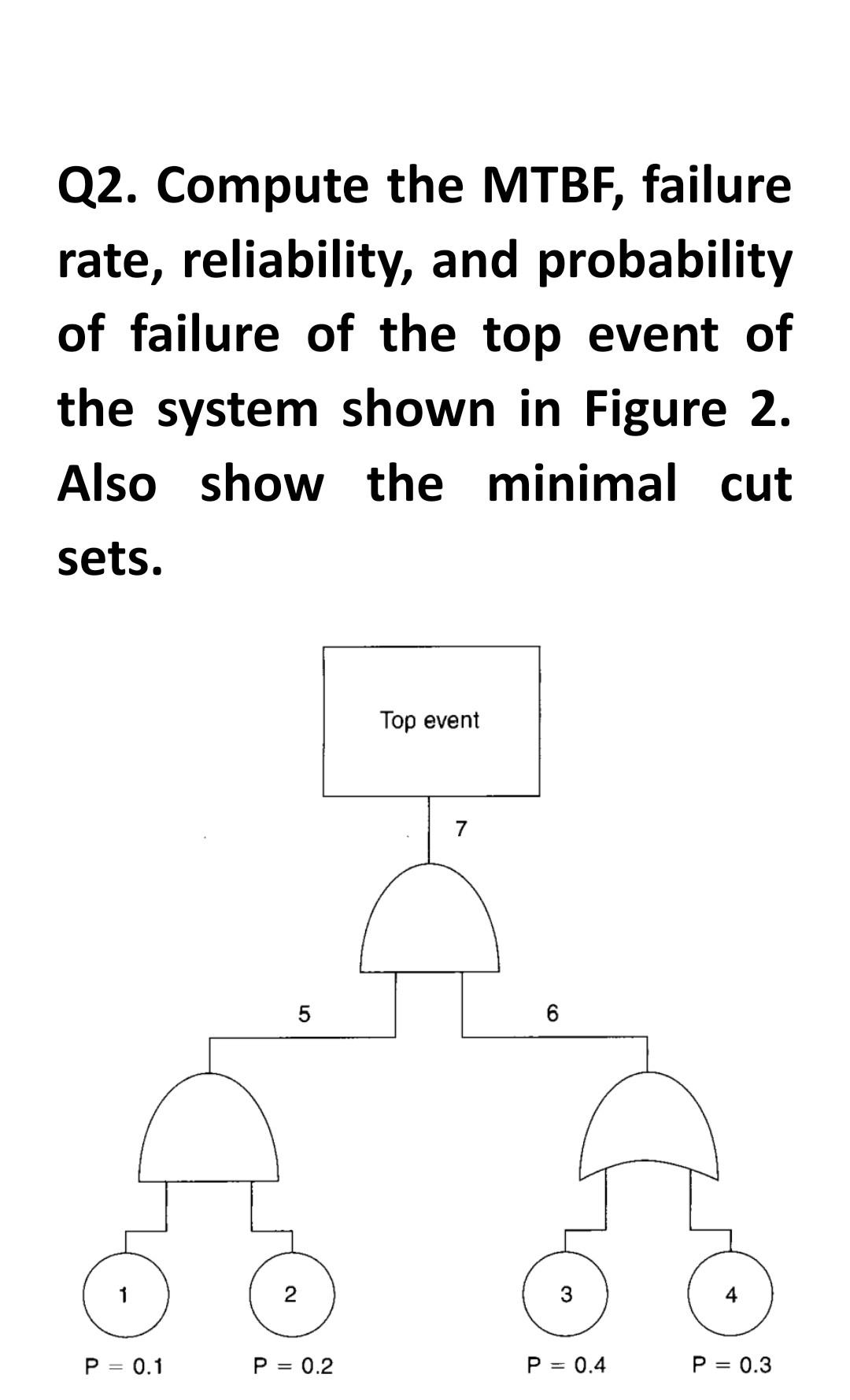 Q2. Compute the MTBF, failure rate, reliability, and probability of failure of the top event of the system shown in Figure 2. Also show the minimal cut sets.

Top event

7

5

6

1

2

3

4

P = 0.1

P = 0.2

P = 0.4

P = 0.3