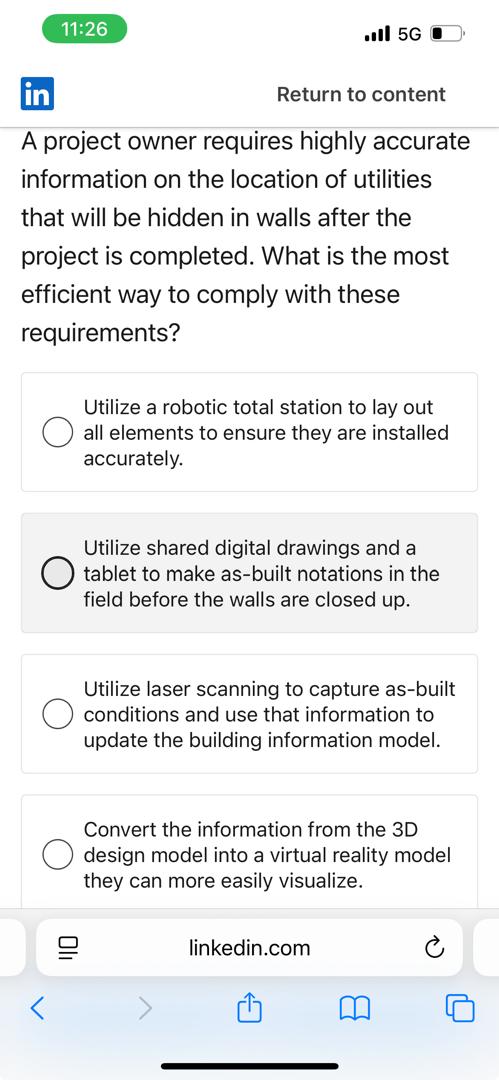 11:26

5G

in

Return to content

A project owner requires highly accurate information on the location of utilities that will be hidden in walls after the project is completed. What is the most efficient way to comply with these requirements?

Utilize a robotic total station to lay out all elements to ensure they are installed accurately.

Utilize shared digital drawings and a tablet to make as-built notations in the field before the walls are closed up.

Utilize laser scanning to capture as-built conditions and use that information to update the building information model.

Convert the information from the 3D design model into a virtual reality model they can more easily visualize.

linkedin.com